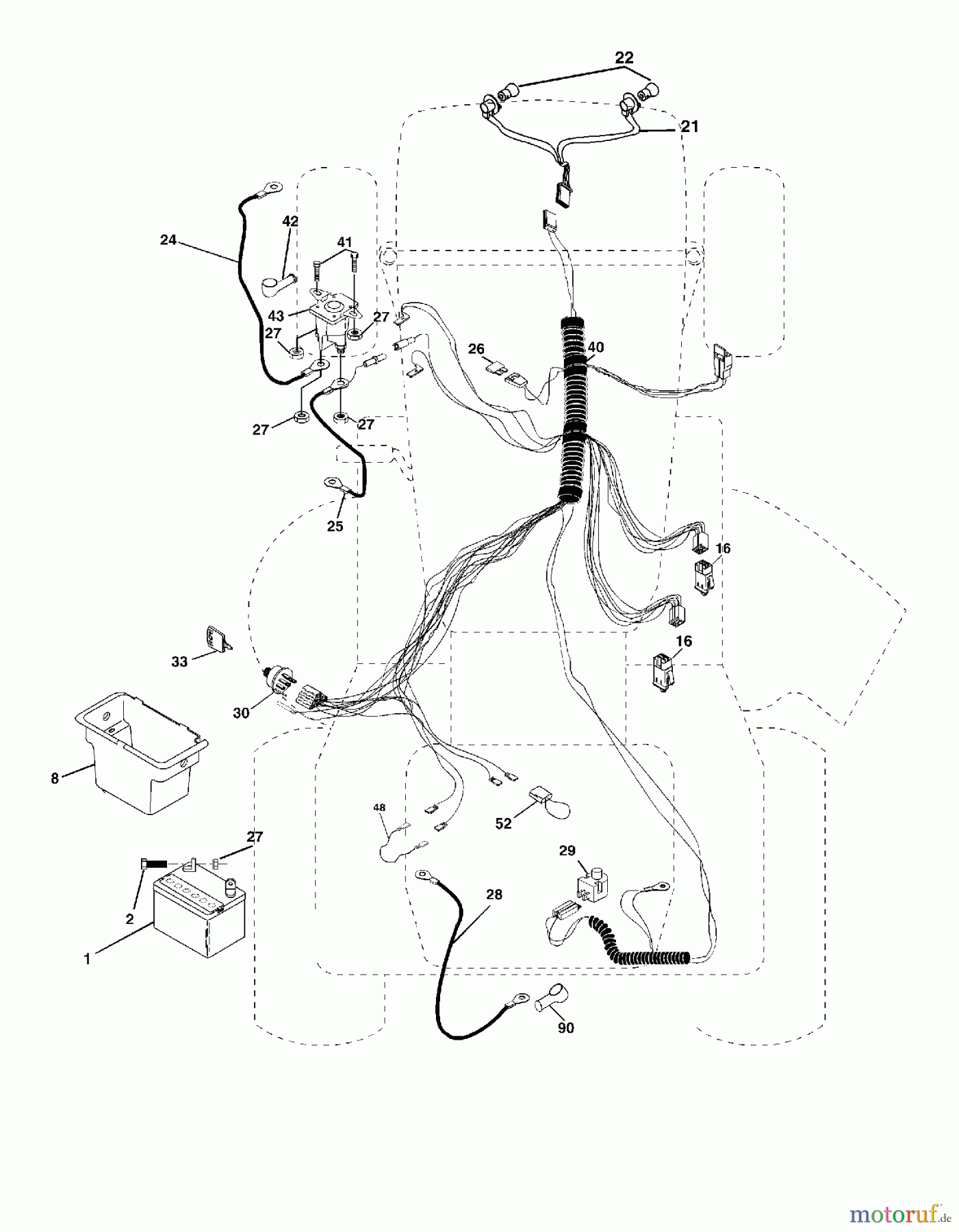 22
21
42
24
41
43
27
27
26
40
27
27
25
16
16
33
30
8
48
52
27
29
28
2
1
90
motoruf.de