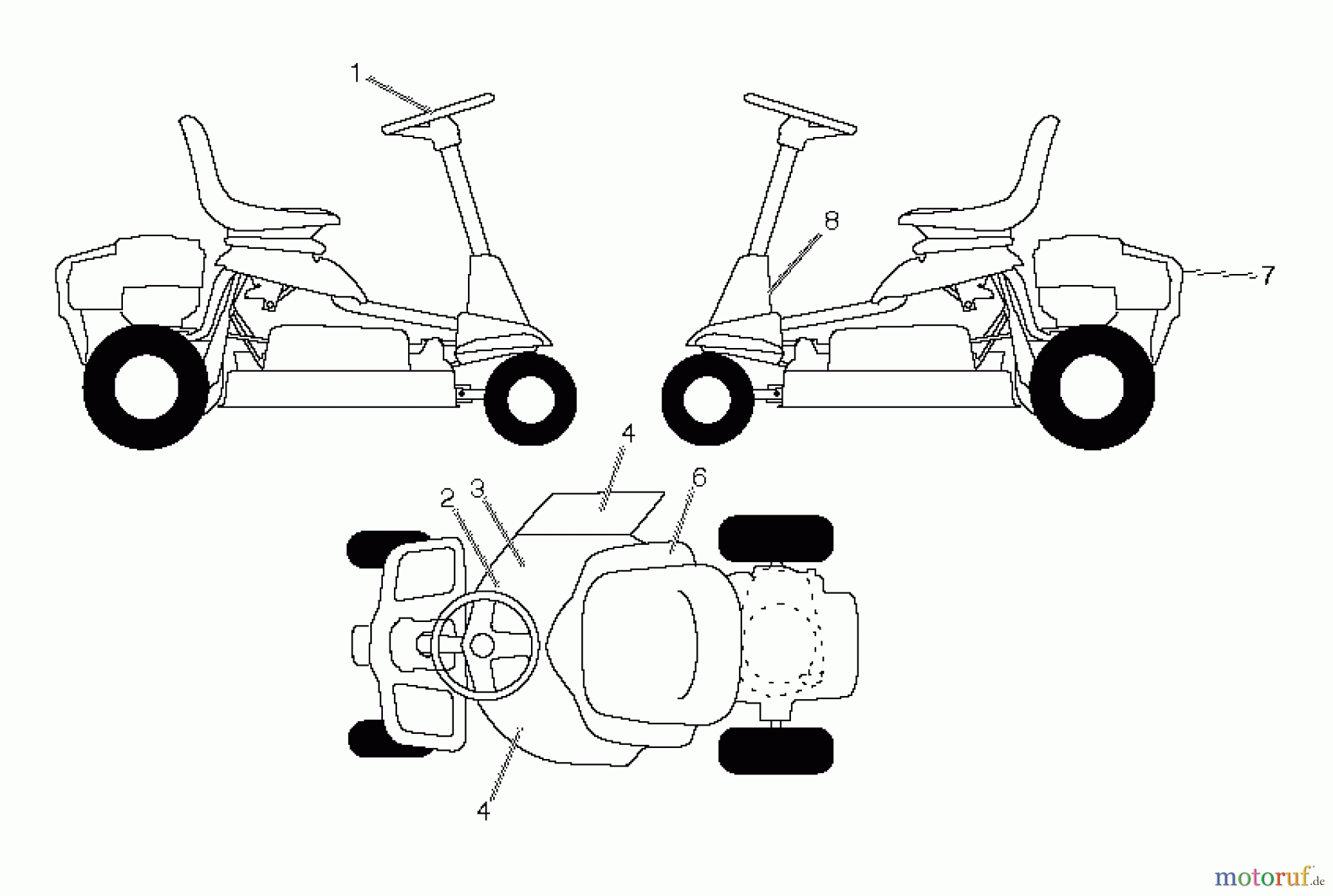 1
8
7
4
2
3
6
4
motoruf.de