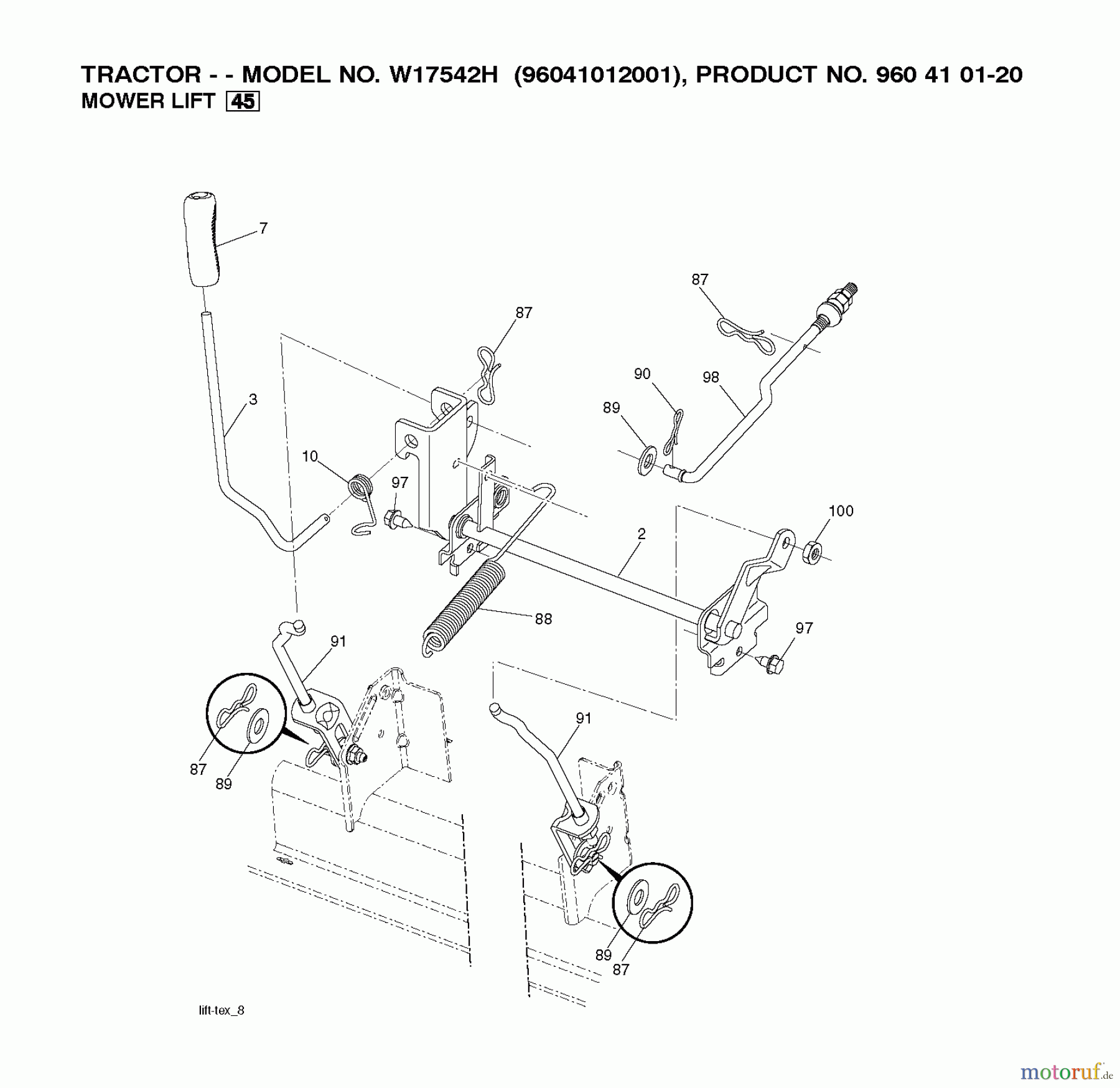 TRACTOR - - MODEL NO. W17542H (96041012001), PRODUCT NO. 960 41 01-20
MOWER LIFT 45

7
87
87
3
90
98
89
10
97
100
2
88
97
91
91
87
89
89
87

lift-tex_8

motoruf.de