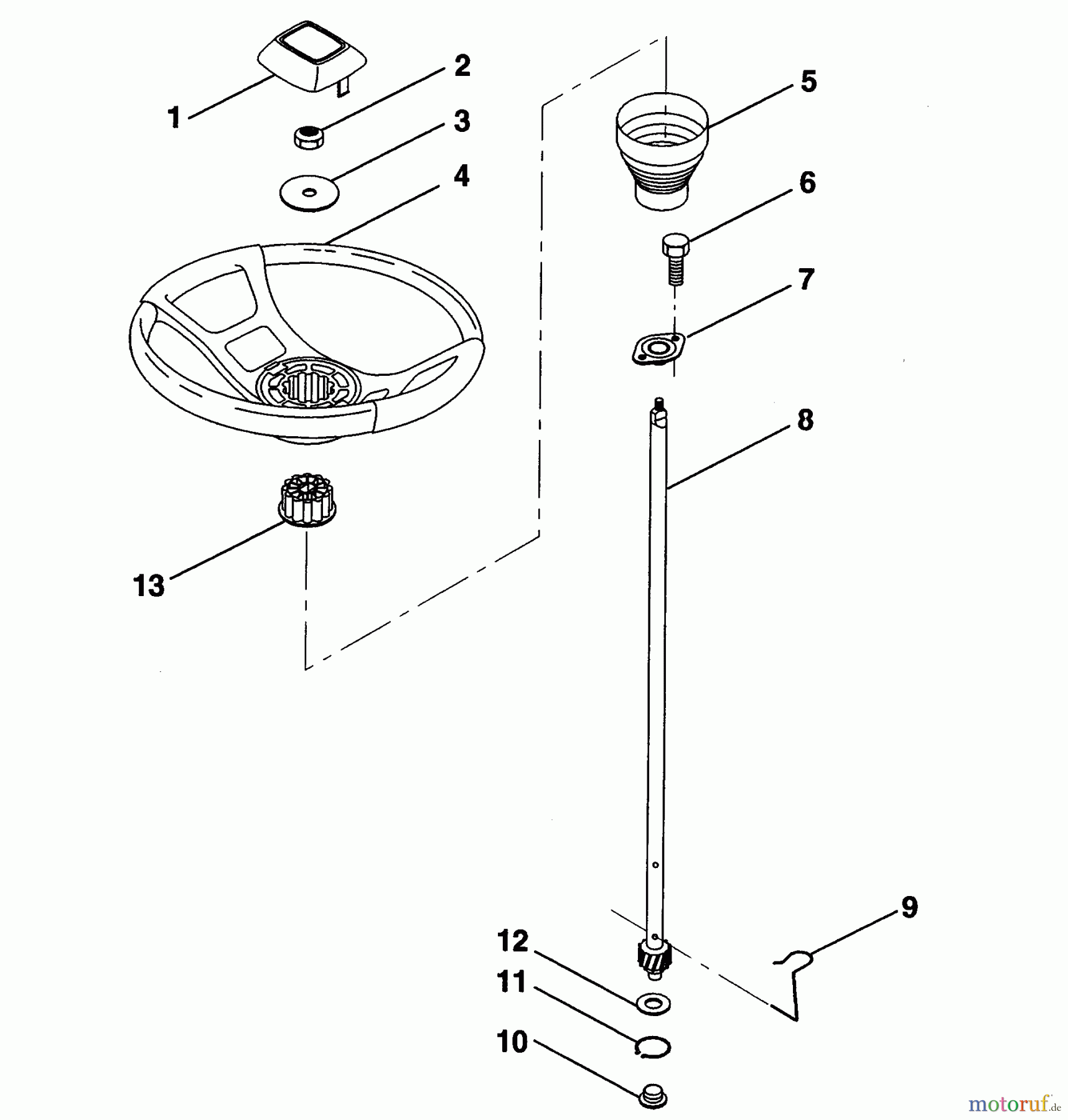 1
2
3
4
5
6
7
8
13
9
12
11
10
motoruf.de