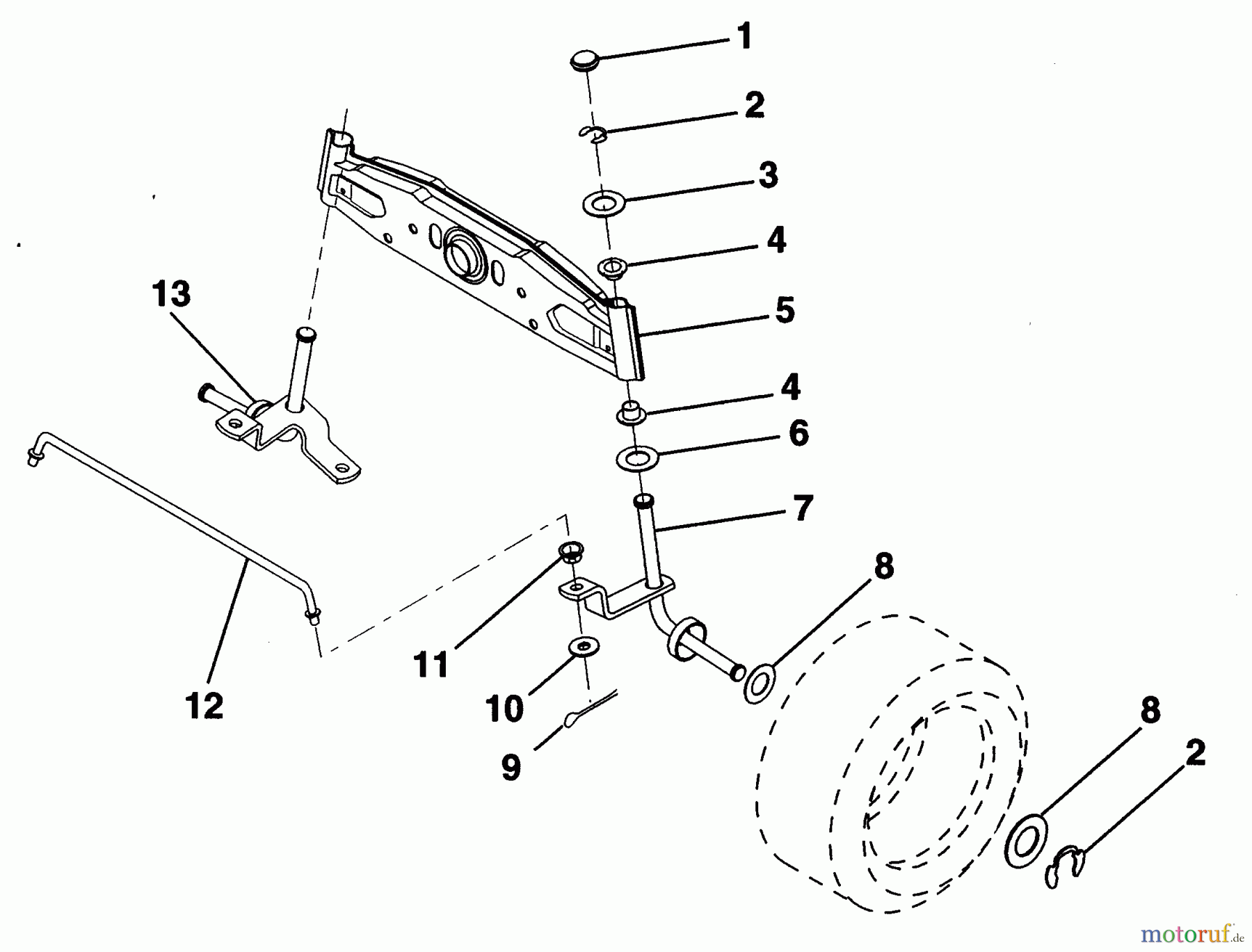 1
2
3
4
13
5
4
6
7
8
11
12
10
9
8
2
motoruf.de