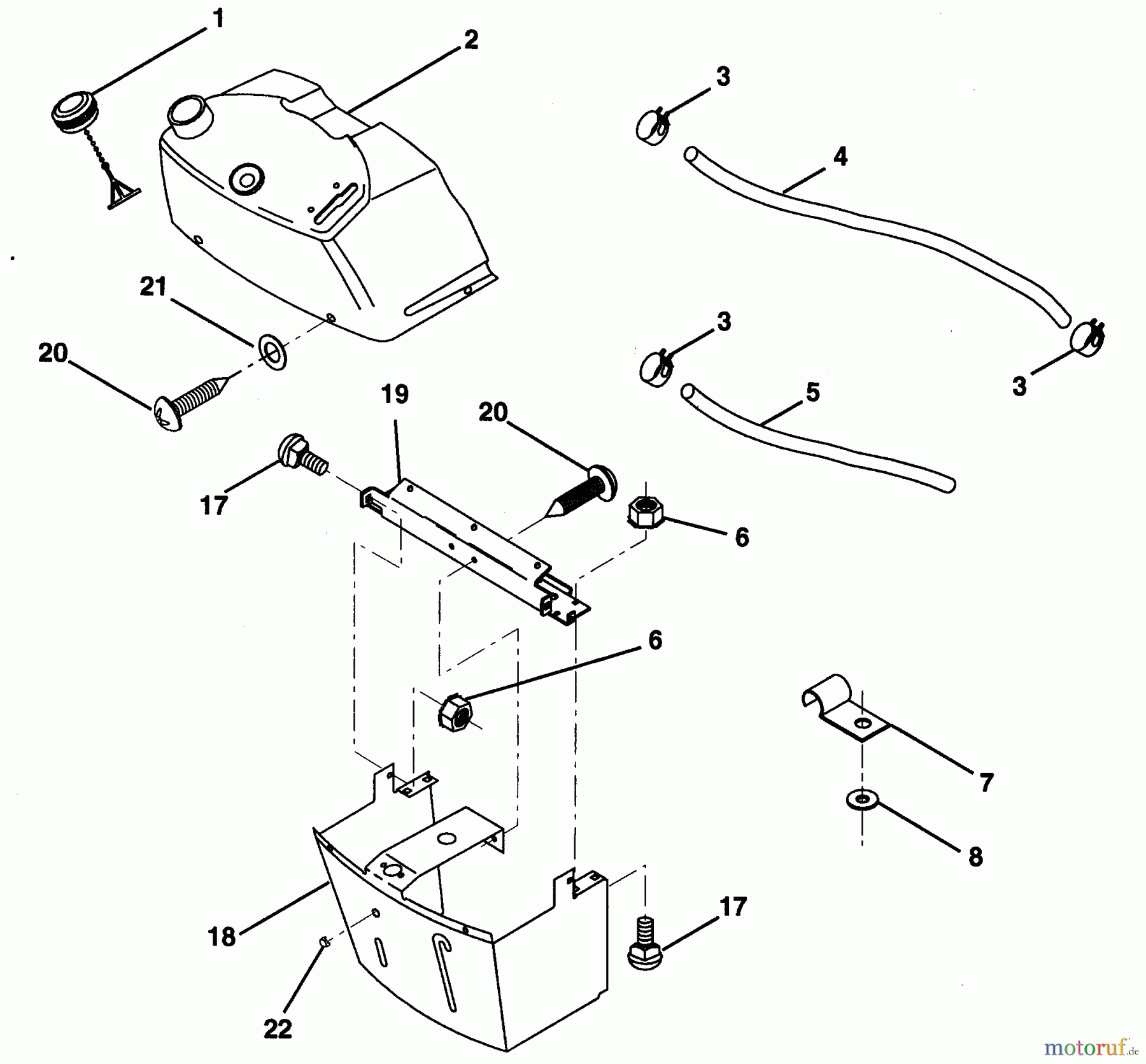 1
2
3
4
21
20
3
3
5
19
20
17
6
6
7
8
18
17
22
motoruf.de