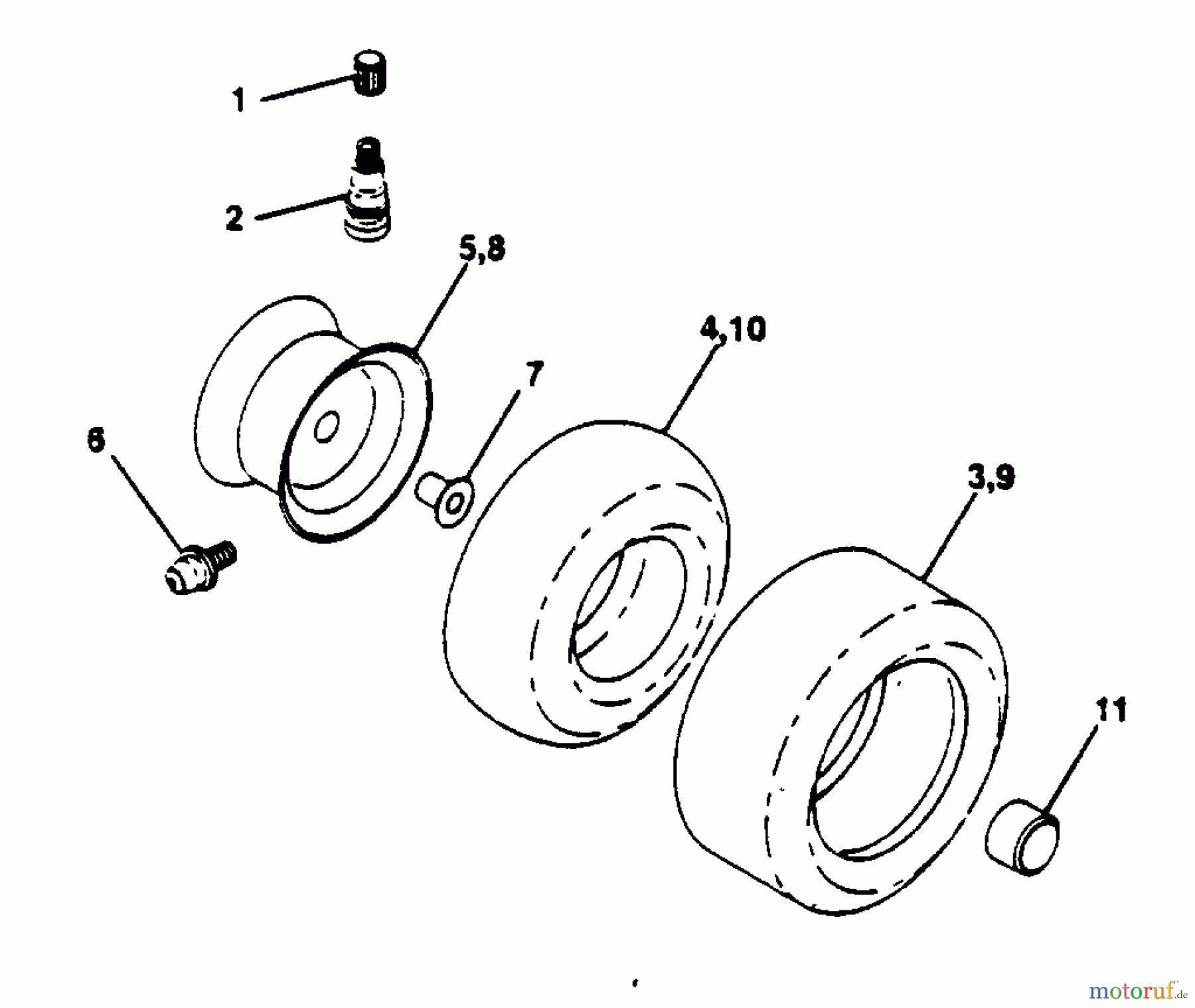 1
2
5,8
4,10
7
6
3,9
11
motoruf.de