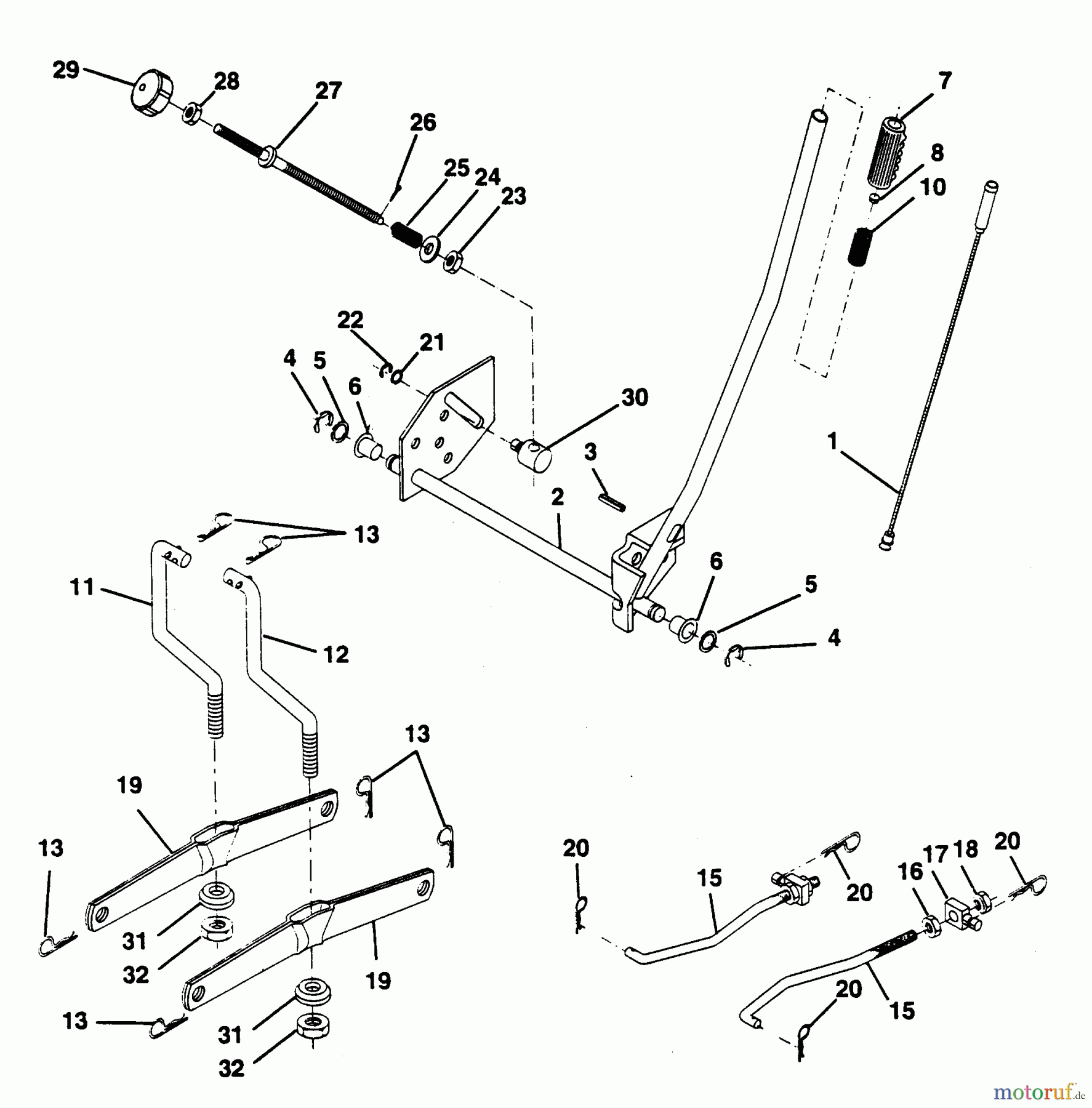 29
28
27
26
25
24
23
7
8
10
22
21
4
5
6
30
3
1
2
13
11
12
6
5
4
13
19
13
31
32
19
13
31
32
20
15
20
16
17
18
20
20
15
motoruf.de