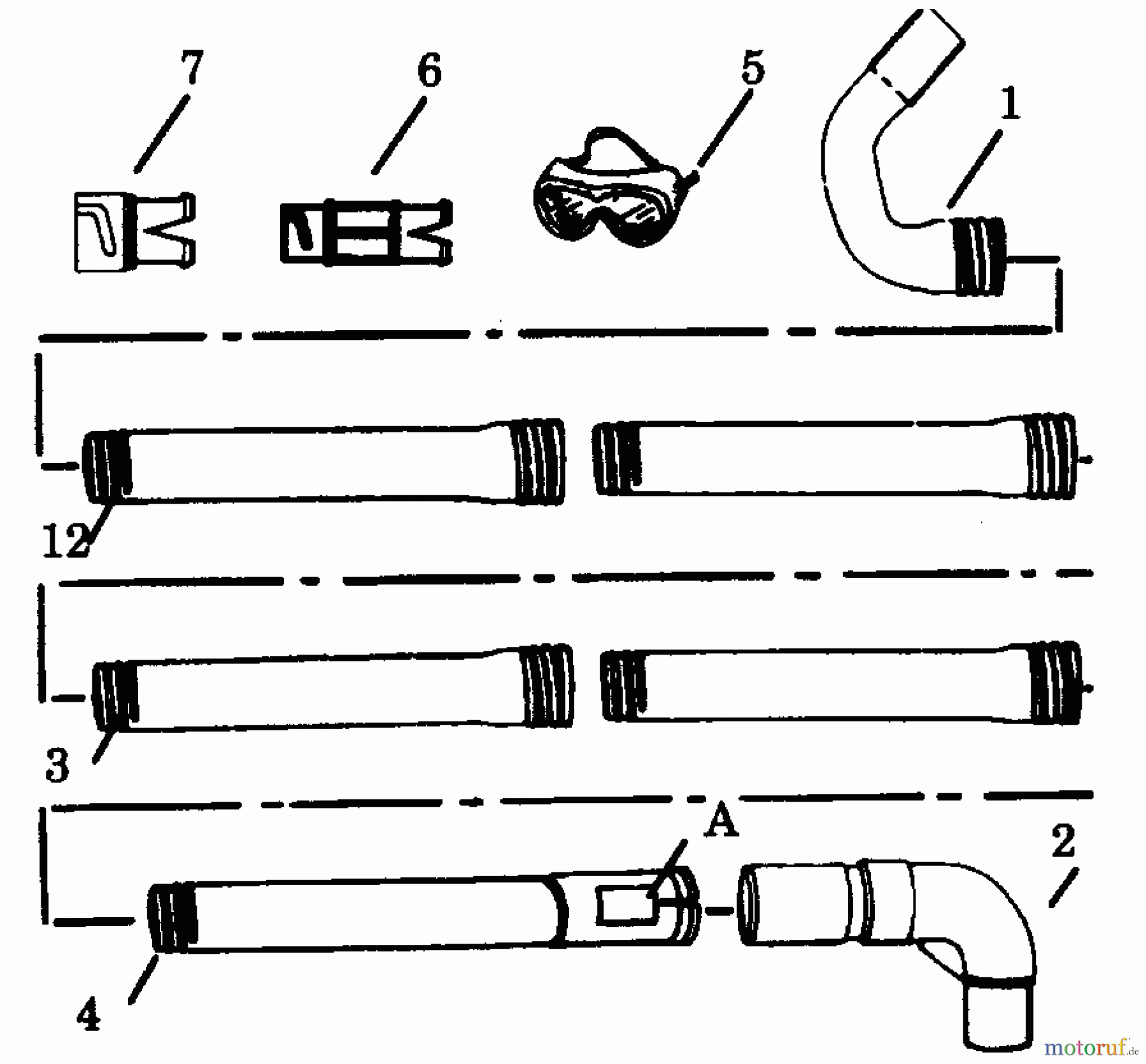 7
6
5
1
12
3
A
2
4
motoruf.de