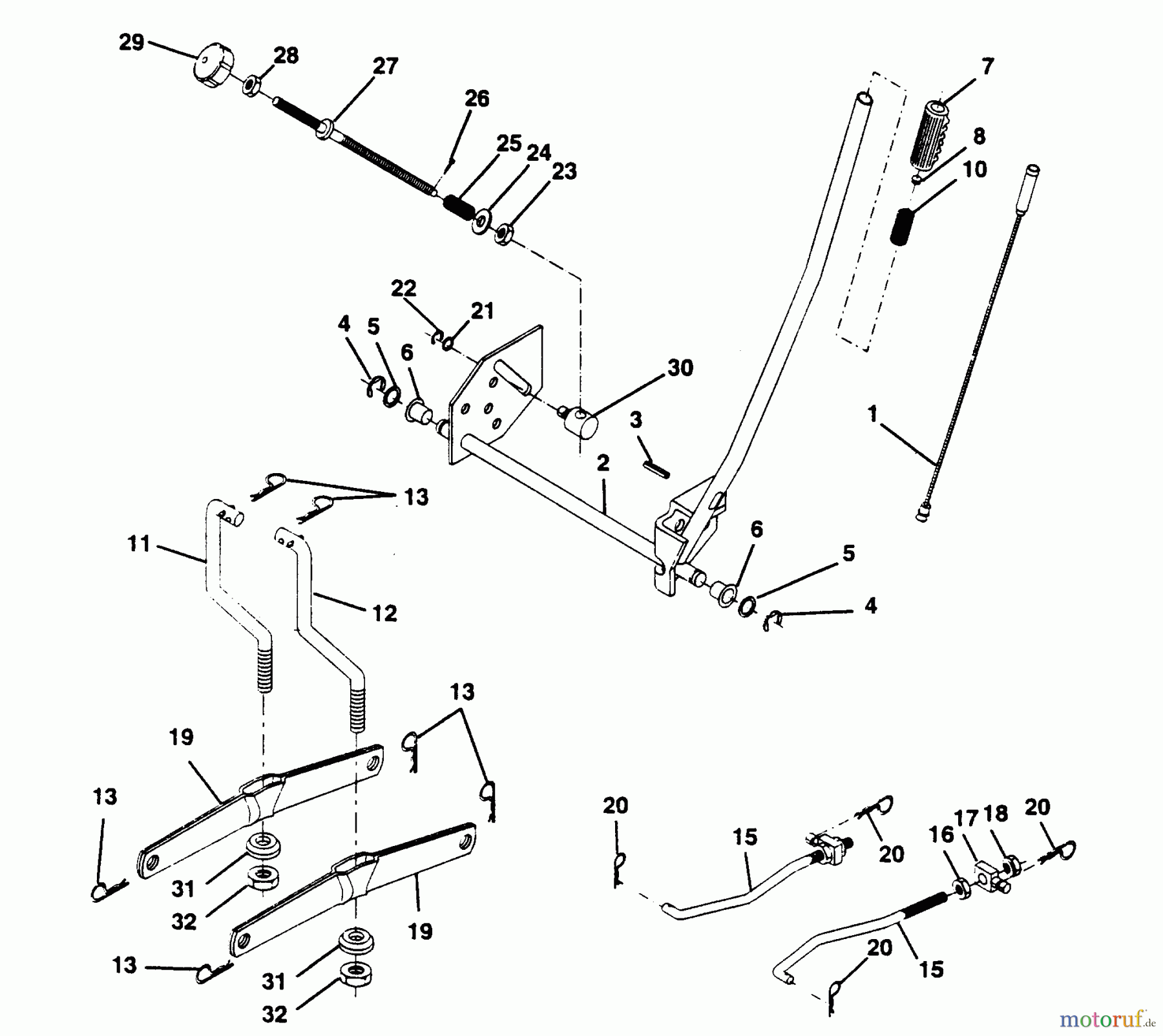 29
28
27
26
25
24
23
7
8
10
22
21
4
5
6
30
3
1
2
13
11
12
6
5
4
13
19
13
31
32
19
13
31
32
20
15
20
16
17
18
20
20
15

motoruf.de