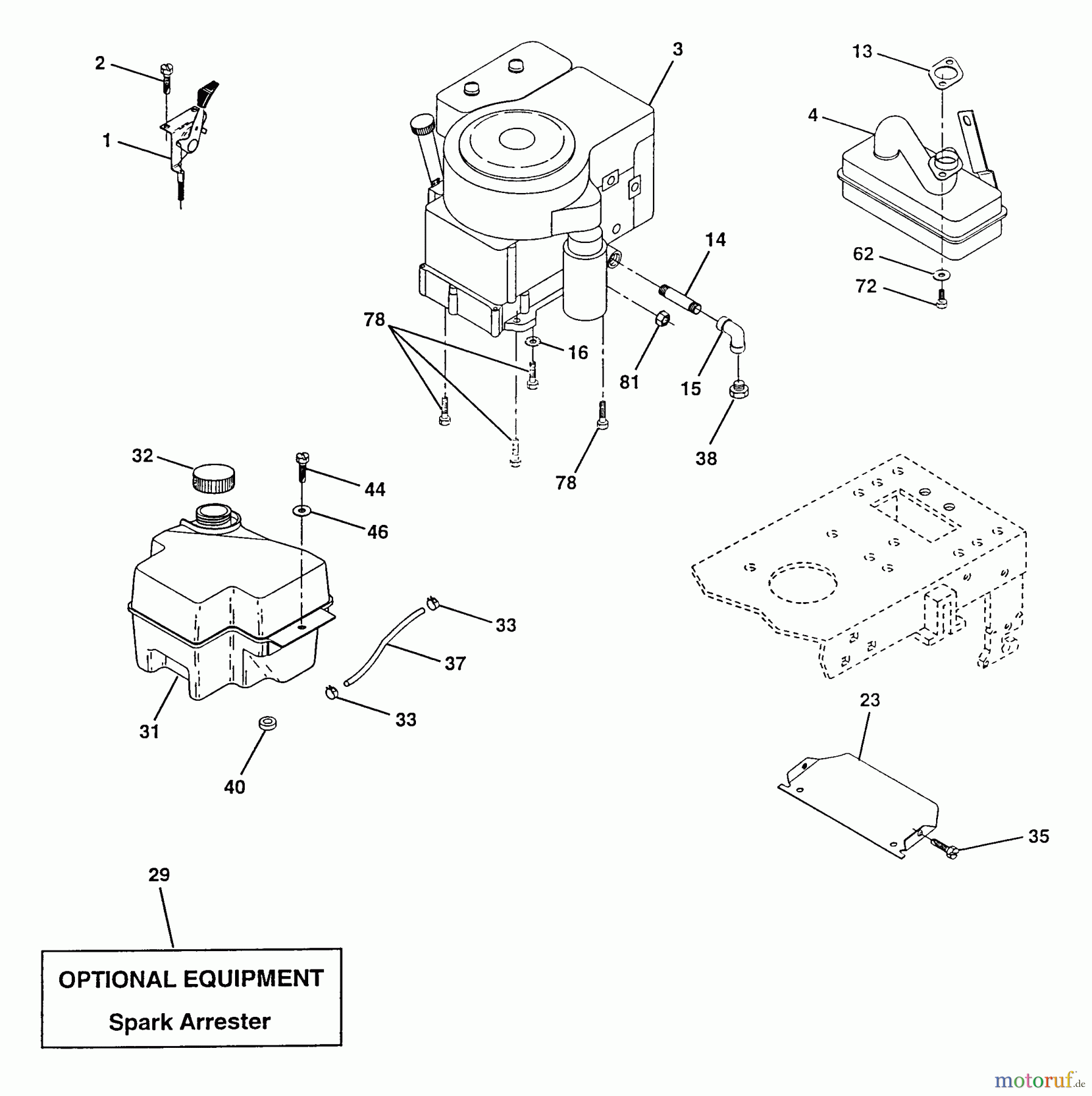 2
1
3
13
4
14
62
72
78
16
81
15
38
78
32
44
46
33
37
33
31
40
23
35
29

OPTIONAL EQUIPMENT
Spark Arrester

motoruf.de