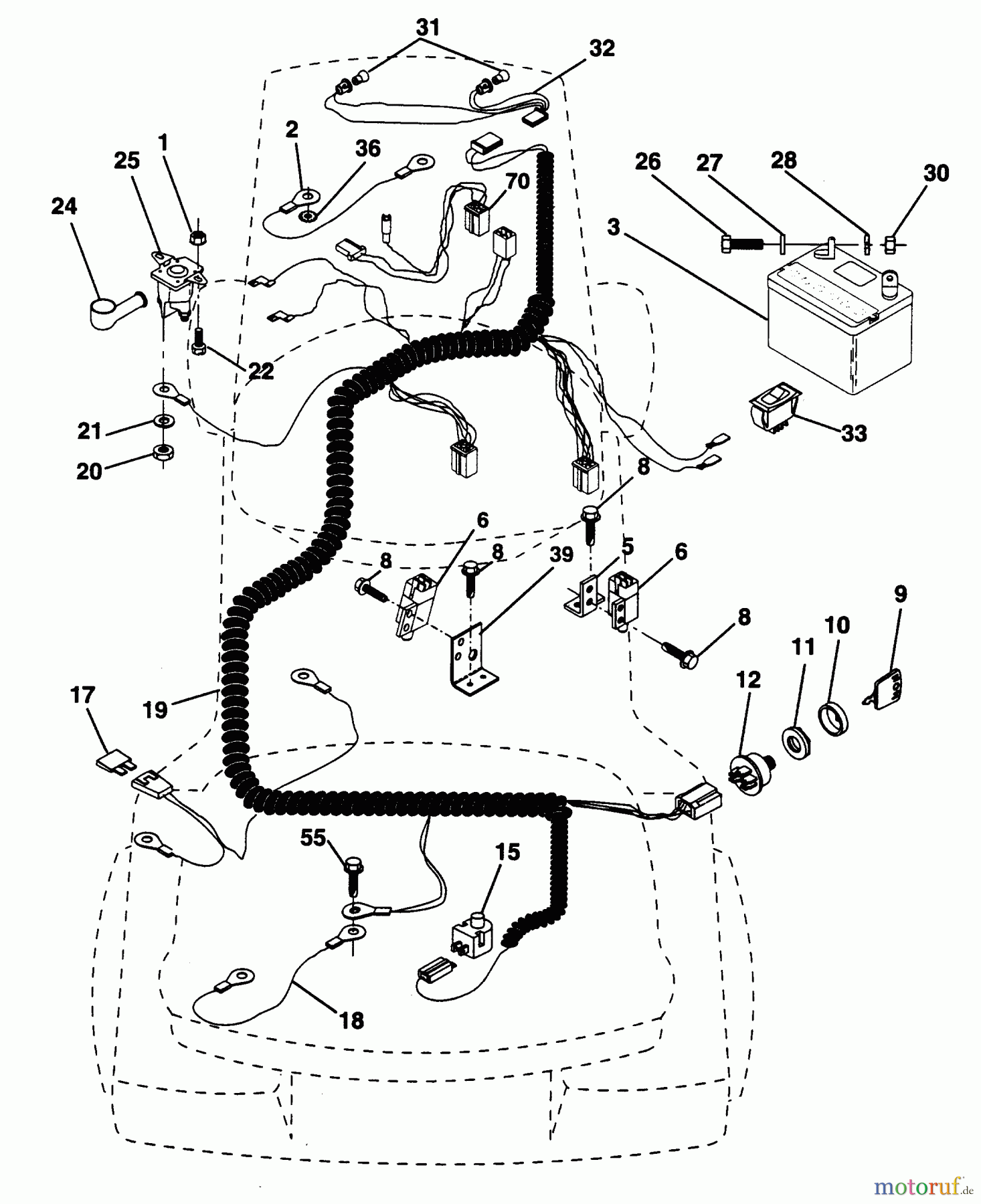 31
32
2
36
1
25
24
70
26
27
28
30
3
22
21
20
33
8
6
8
8
39
5
6
8
9
10
11
12
17
19
55
15
18
motoruf.de