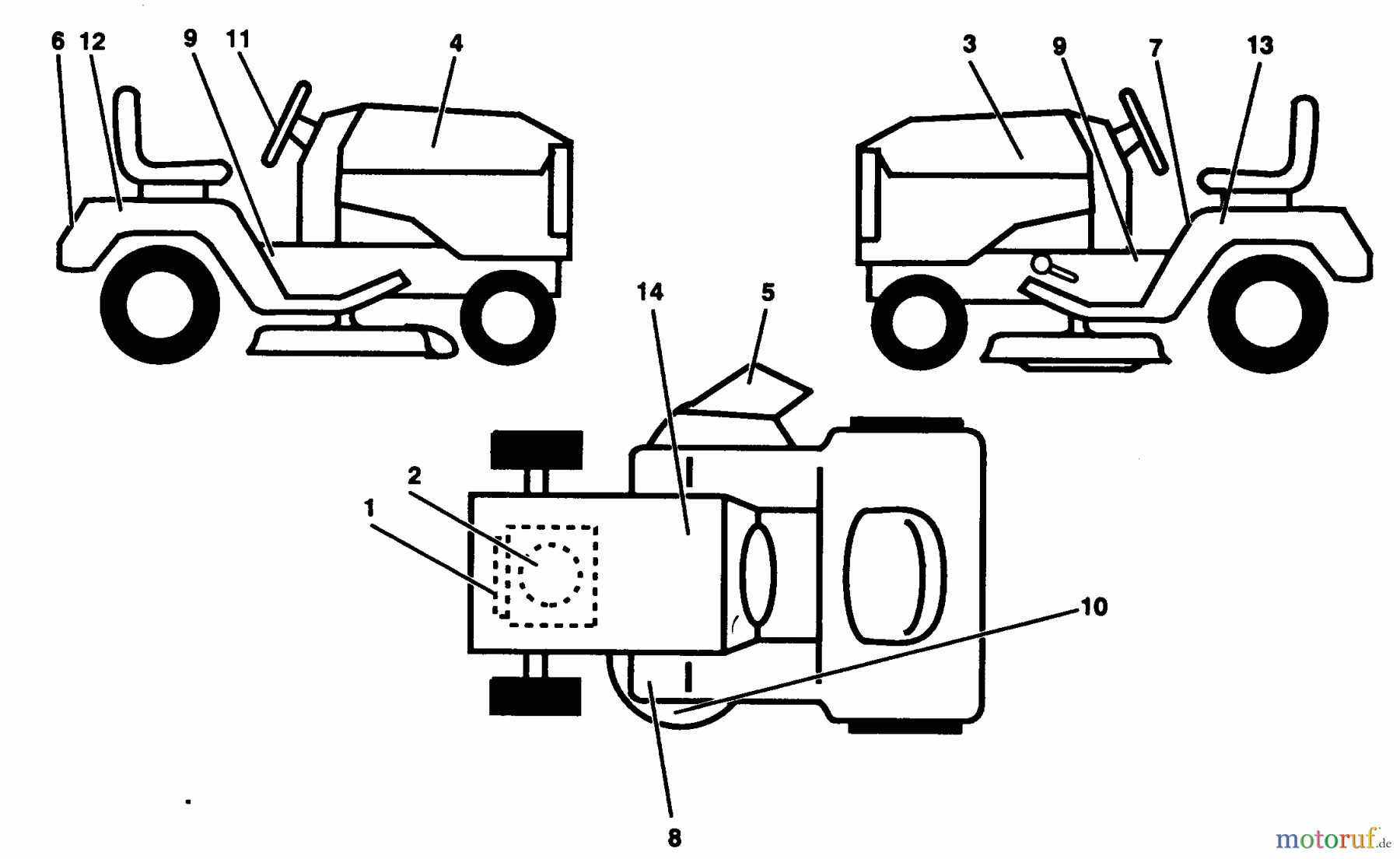 6 12 9 11 4

3 9 7 13

14 5

2

1

10

8

motoruf.de