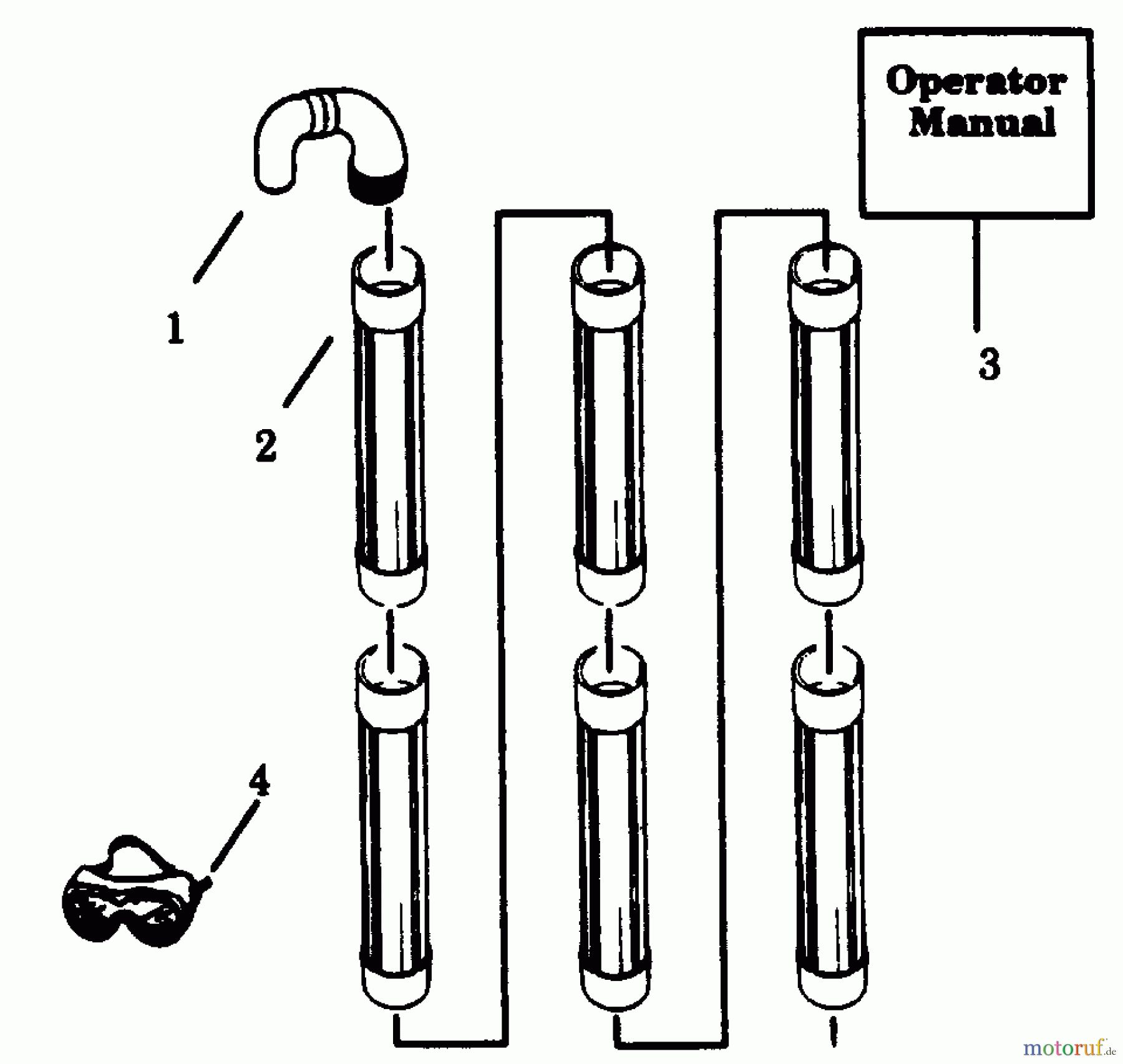 Operator Manual

1

2

3

4

motoruf.de