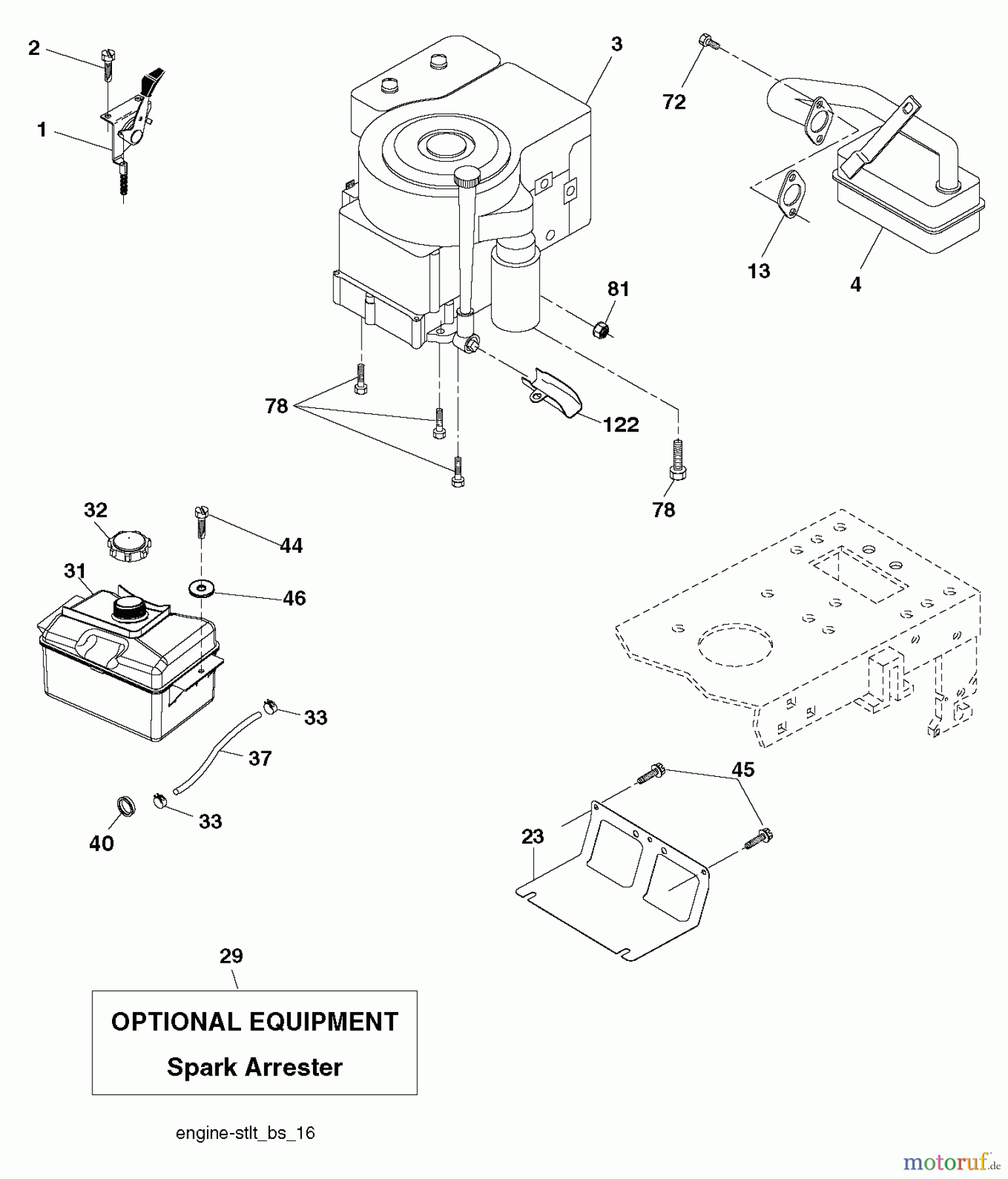 2
1
3
72
13
4
81
78
122
78
32
44
31
46
33
37
33
40
45
23
29
OPTIONAL EQUIPMENT
Spark Arrester
engine-stlt_bs_16
motoruf.de