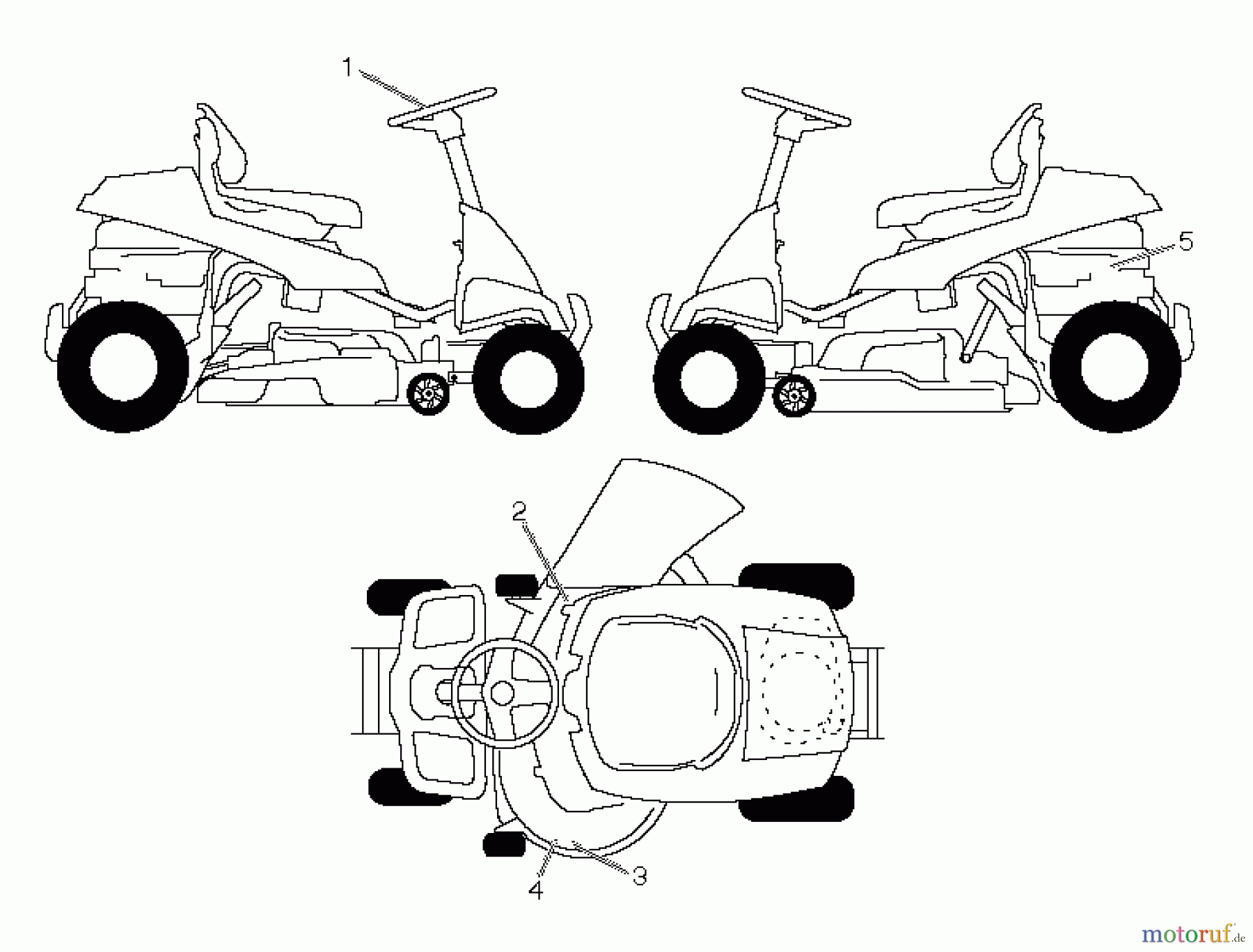 1
5
2
3
4
motoruf.de