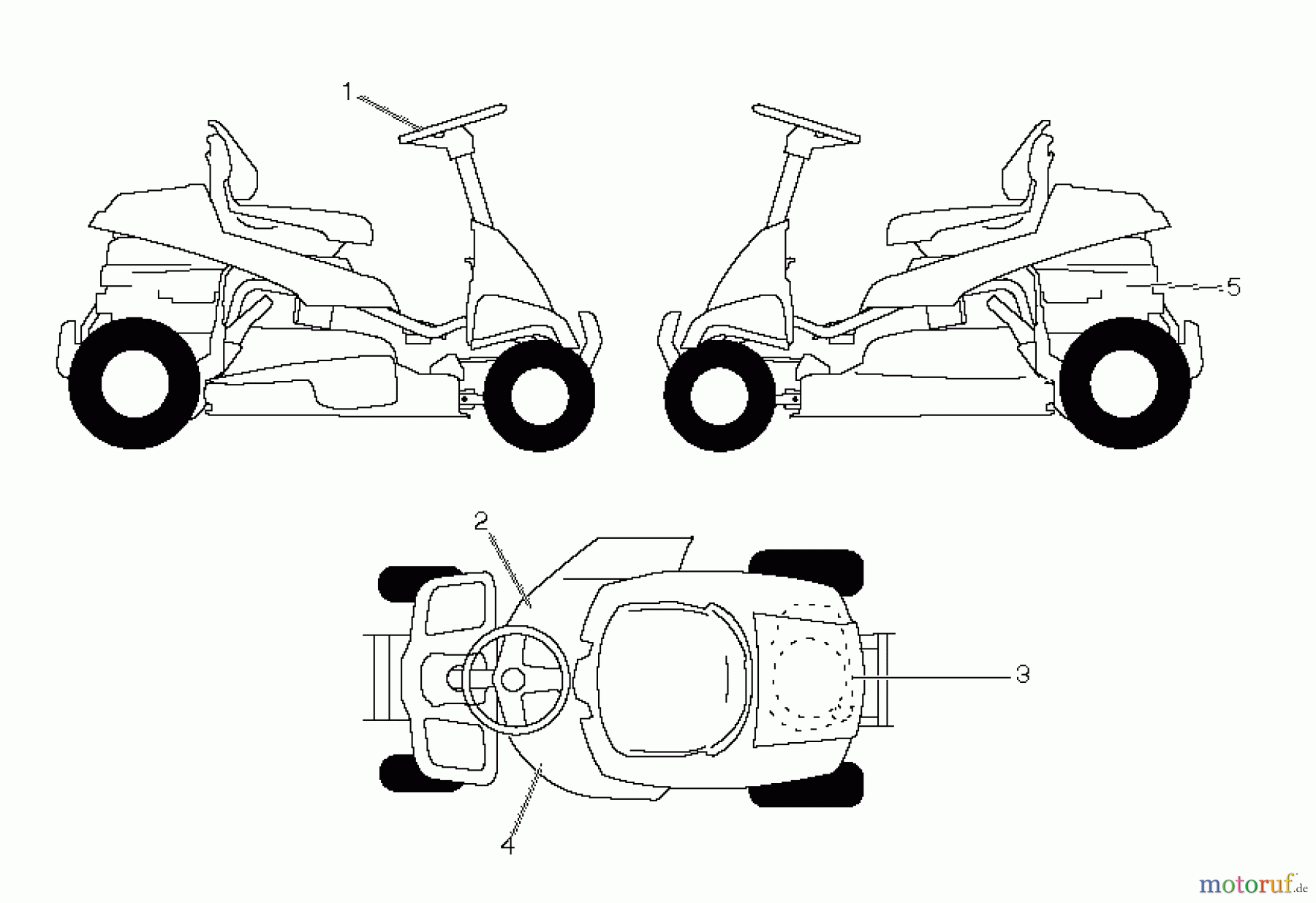 1
5
2
3
4
motoruf.de