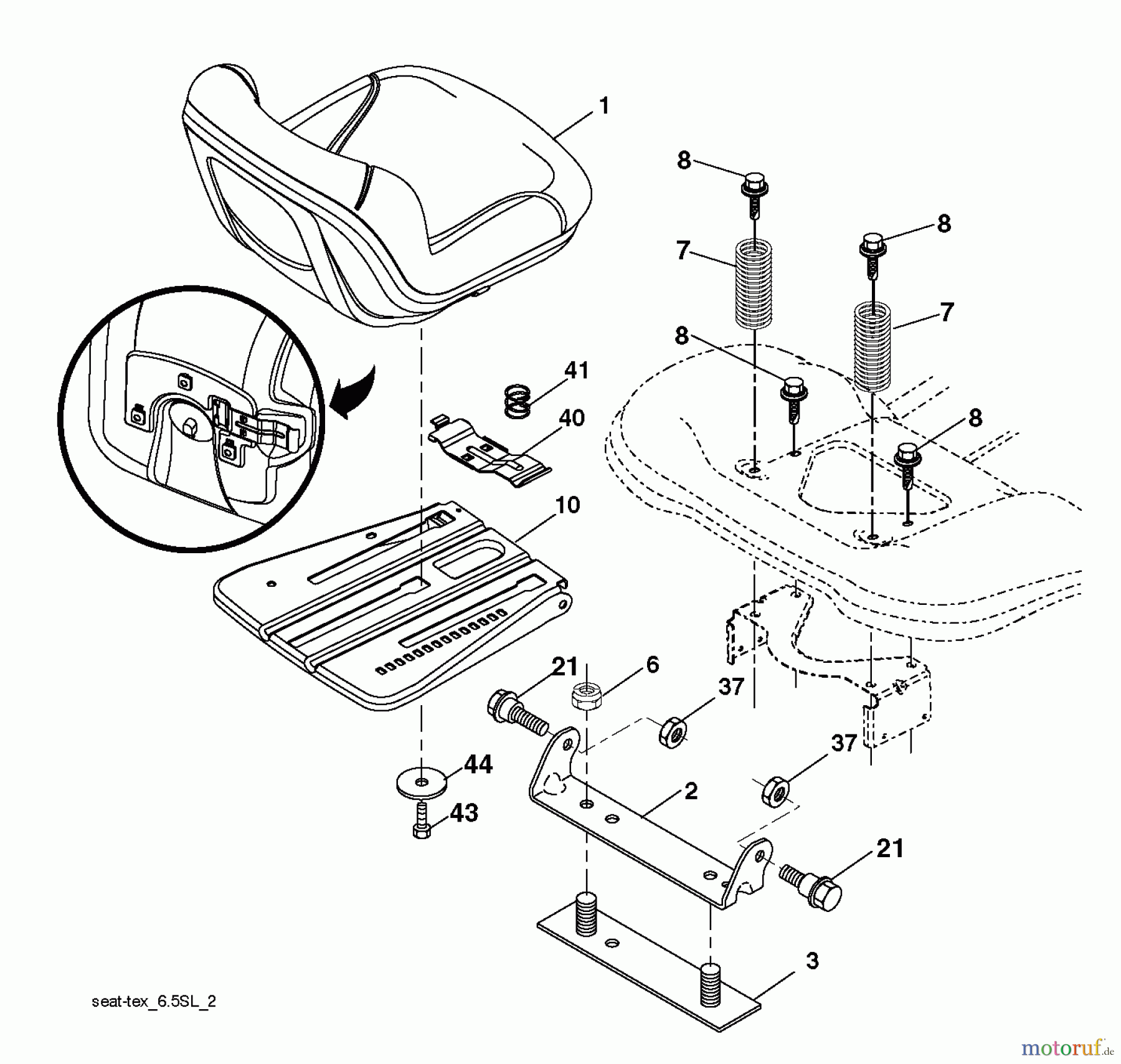 1
8
8
7
7
8
8
41
40
10
21
6
37
37
44
43
2
21
3
seat-tex_6.5SL_2
motoruf.de