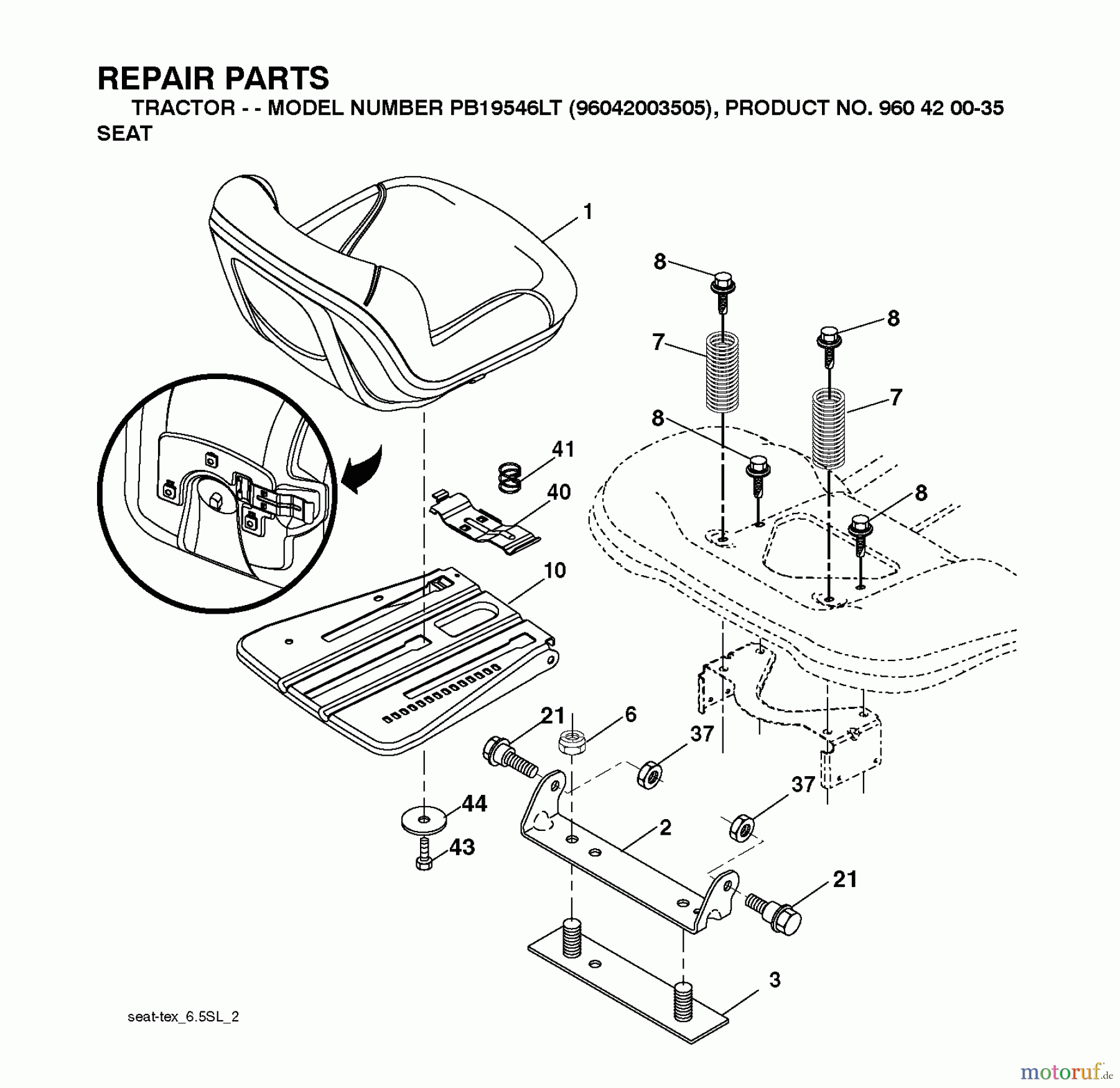 REPAIR PARTS
TRACTOR - - MODEL NUMBER PB19546LT (96042003505), PRODUCT NO. 960 42 00-35
SEAT

1
8
8
7
7
8
8
41
40
10
21
6
37
37
44
43
2
21
3

seat-tex_6.5SL_2

motoruf.de