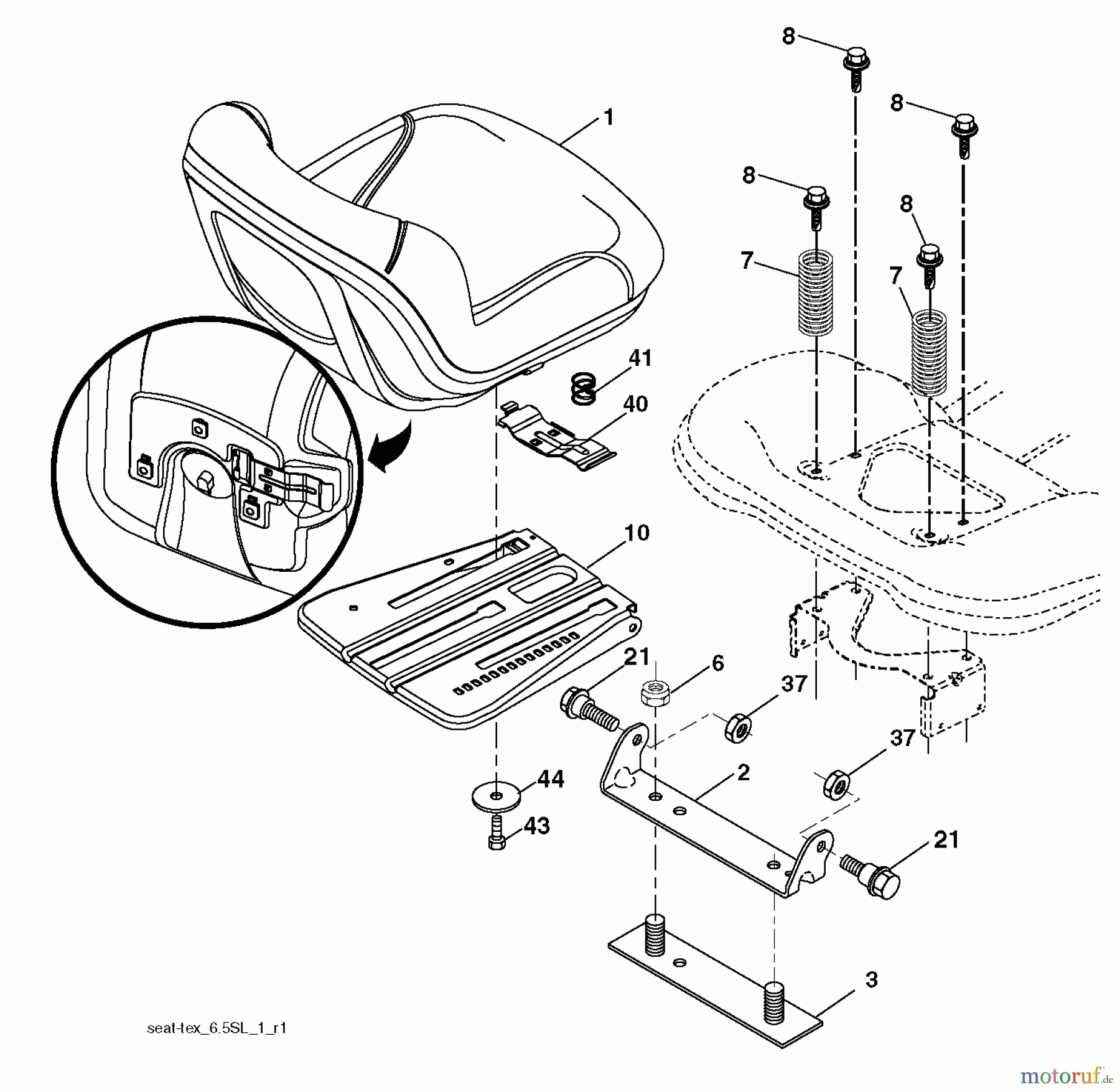 8
8
1
8
8
7
7
41
40
10
21
6
37
37
44
2
43
21
3
seat-tex_6.5SL_1_r1
motoruf.de