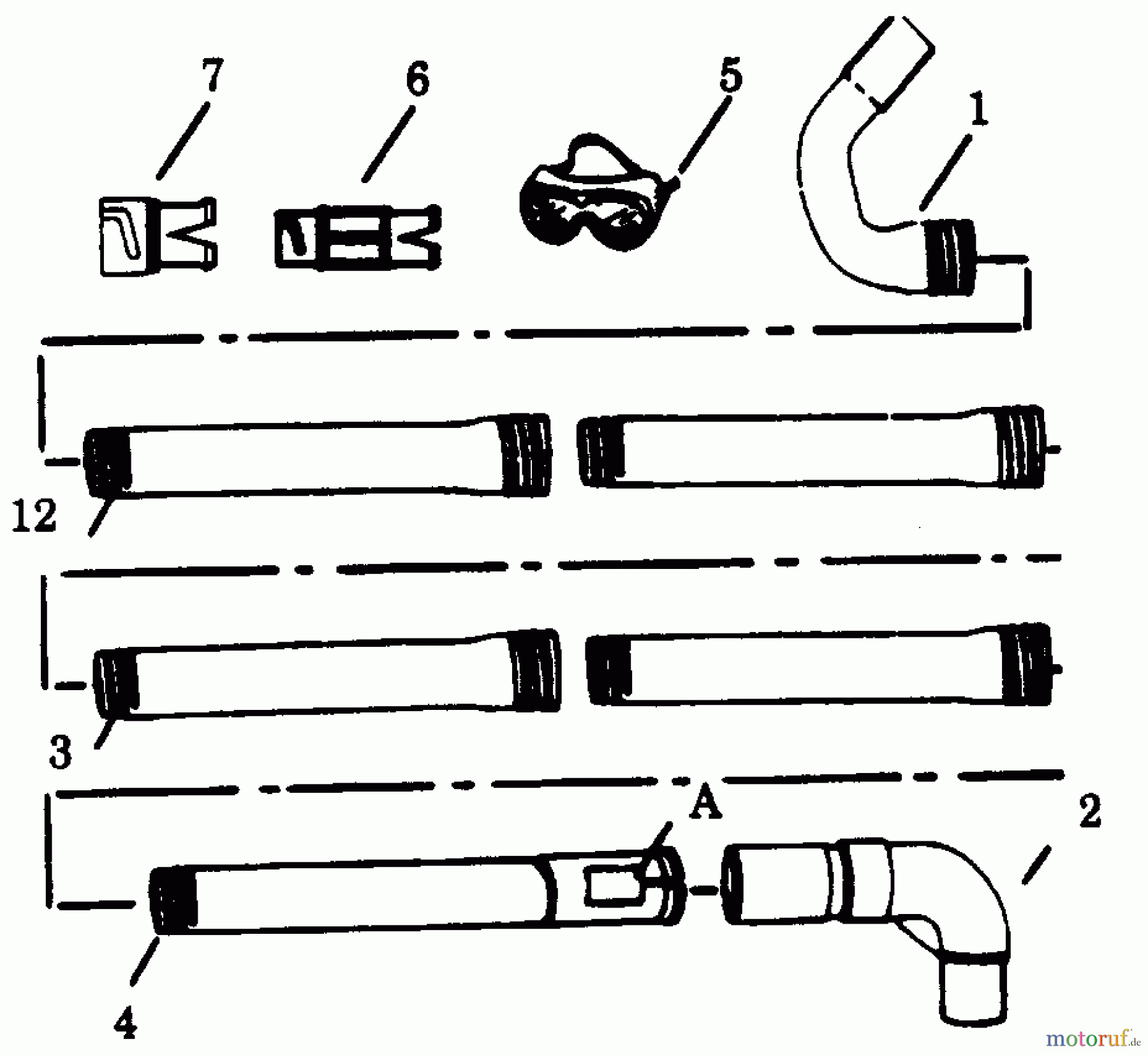 7
6
5
1
12
3
A
2
4
motoruf.de