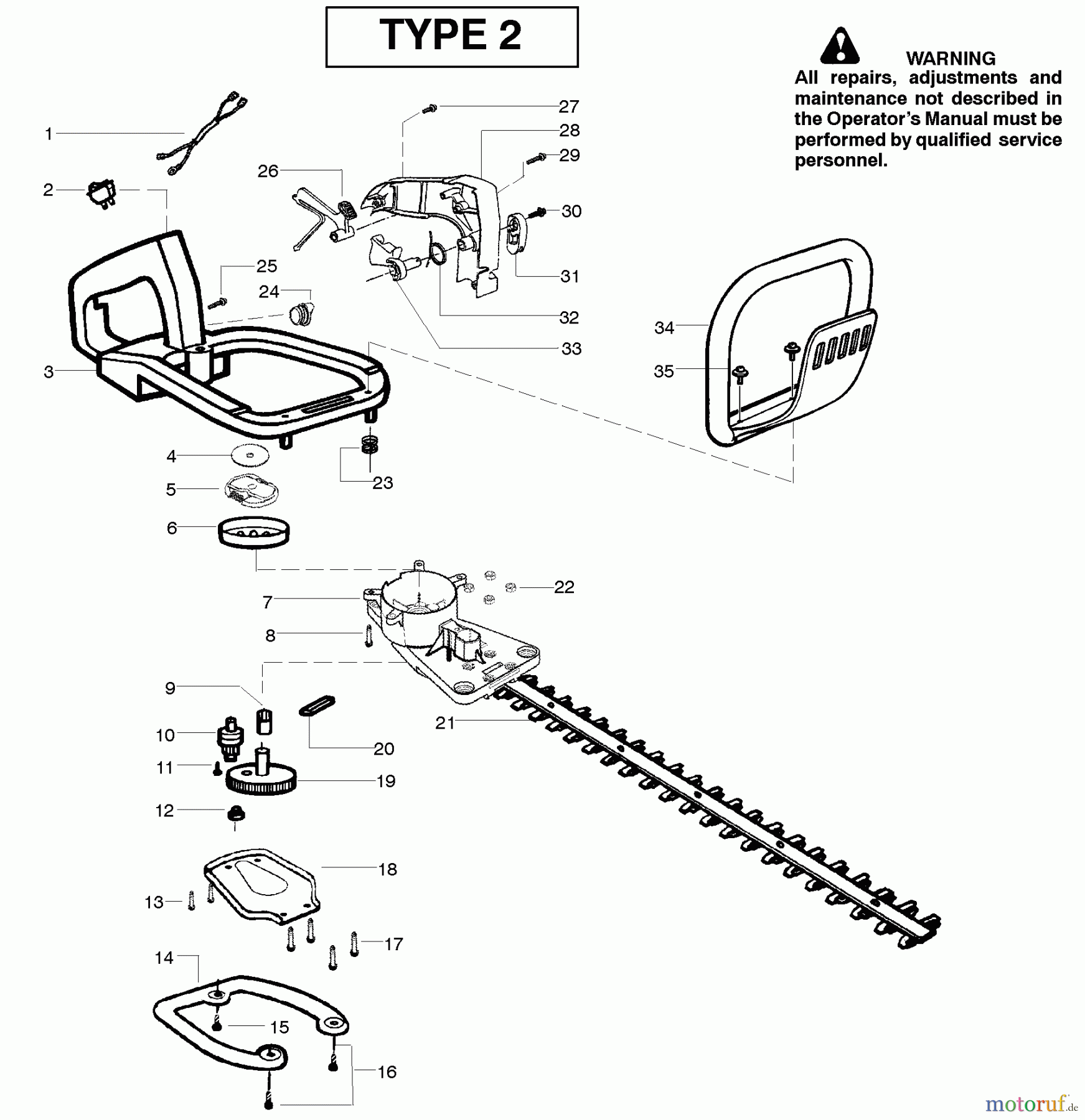 TYPE 2

WARNING
All repairs, adjustments and maintenance not described in the Operator's Manual must be performed by qualified service personnel.

1
2
3
4
5
6
7
8
9
10
11
12
13
14
15
16
17
18
19
20
21
22
23
24
25
26
27
28
29
30
31
32
33
34
35

motoruf.de