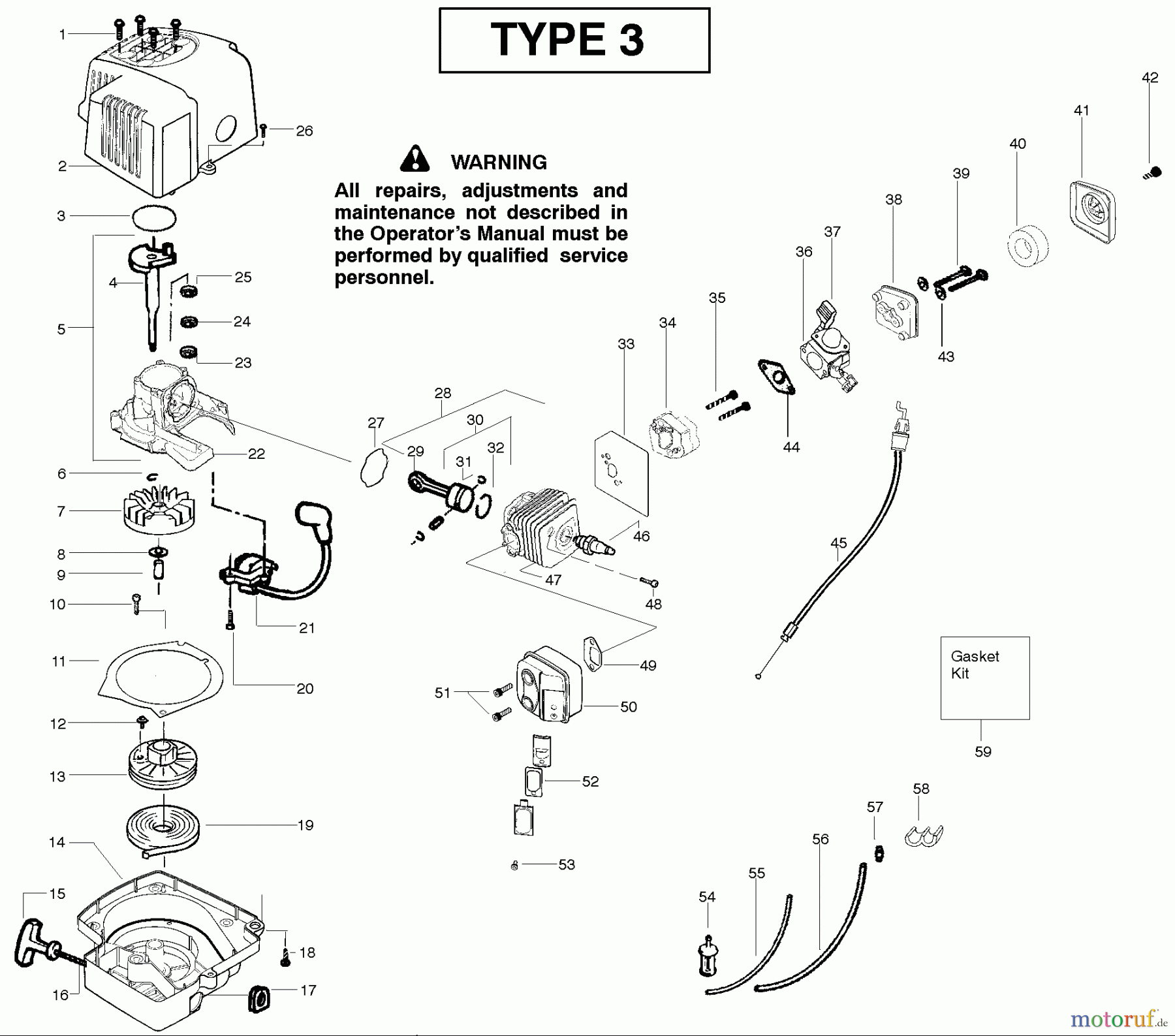 TYPE 3

WARNING
All repairs, adjustments and maintenance not described in the Operator's Manual must be performed by qualified service personnel.

1
2
3
4
5
6
7
8
9
10
11
12
13
14
15
16
17
18
19
20
21
22
23
24
25
26
27
28
29
30
31
32
33
34
35
36
37
38
39
40
41
42
43
44
45
46
47
48
49
50
51
52
53
54
55
56
57
58

Gasket Kit
59

motoruf.de