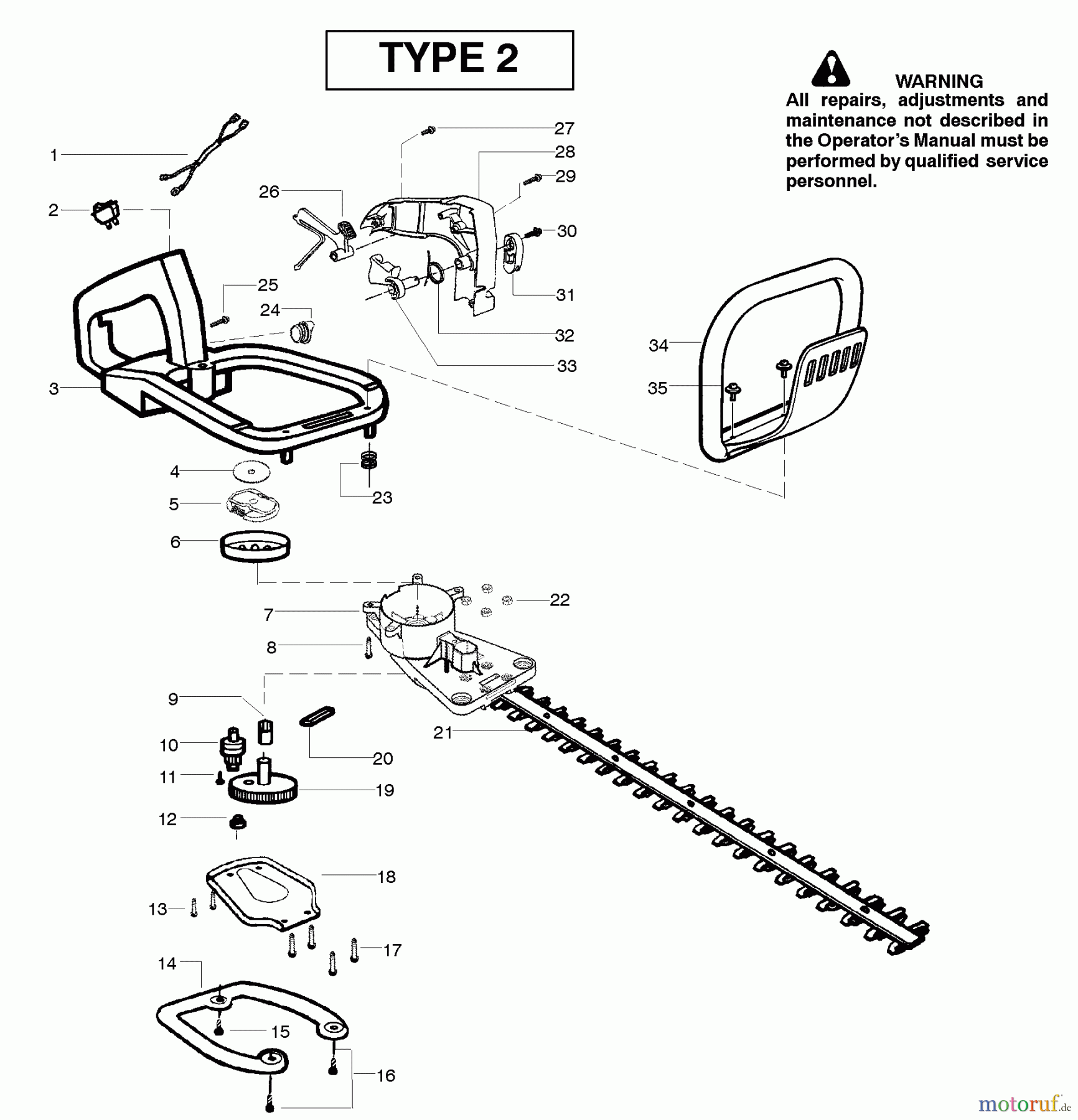 TYPE 2

WARNING
All repairs, adjustments and maintenance not described in the Operator's Manual must be performed by qualified service personnel.

1
2
3
4
5
6
7
8
9
10
11
12
13
14
15
16
17
18
19
20
21
22
23
24
25
26
27
28
29
30
31
32
33
34
35

motoruf.de