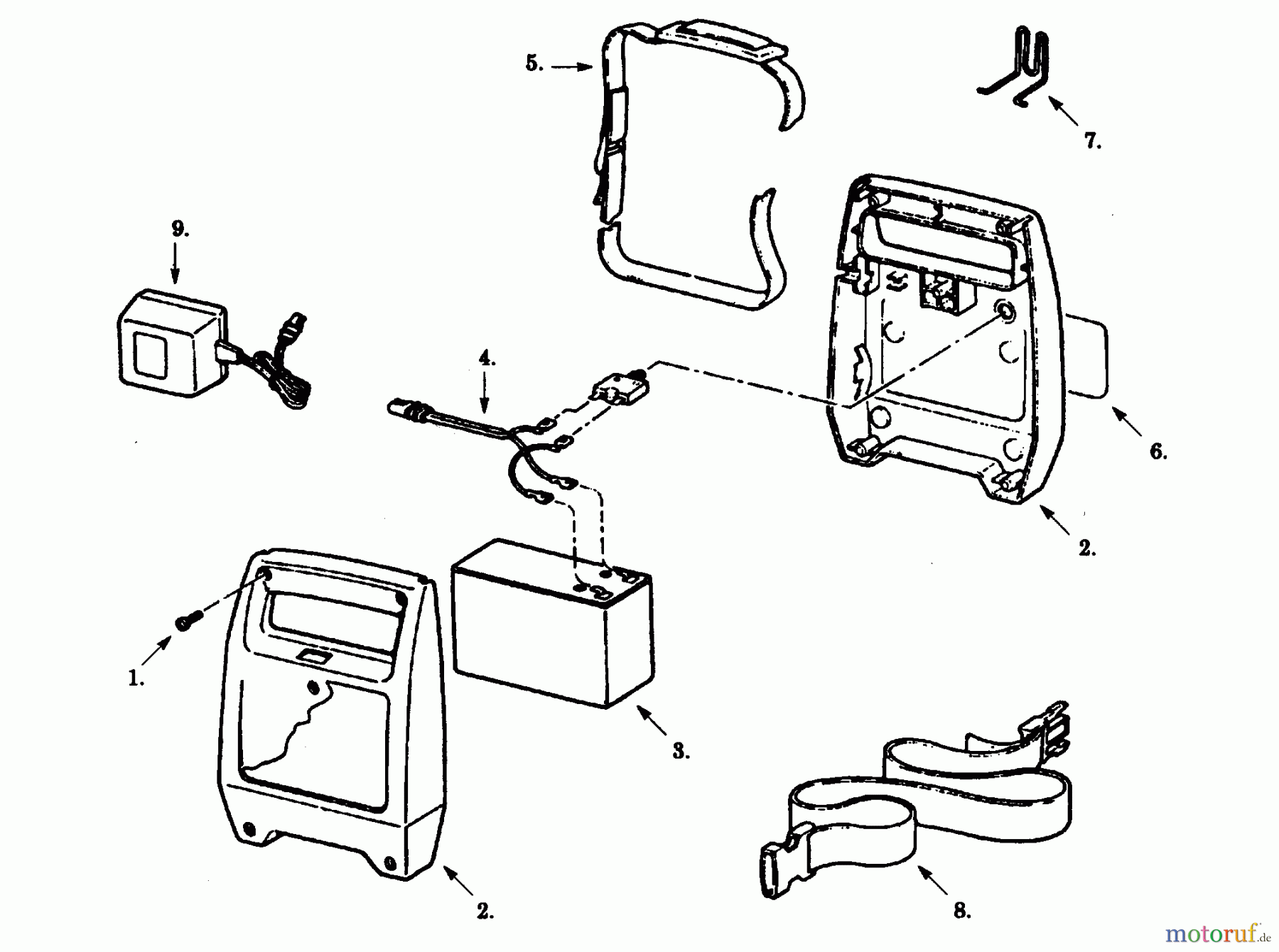 5.

7.

9.

4.

6.

2.

1.

3.

2.

8.

motoruf.de