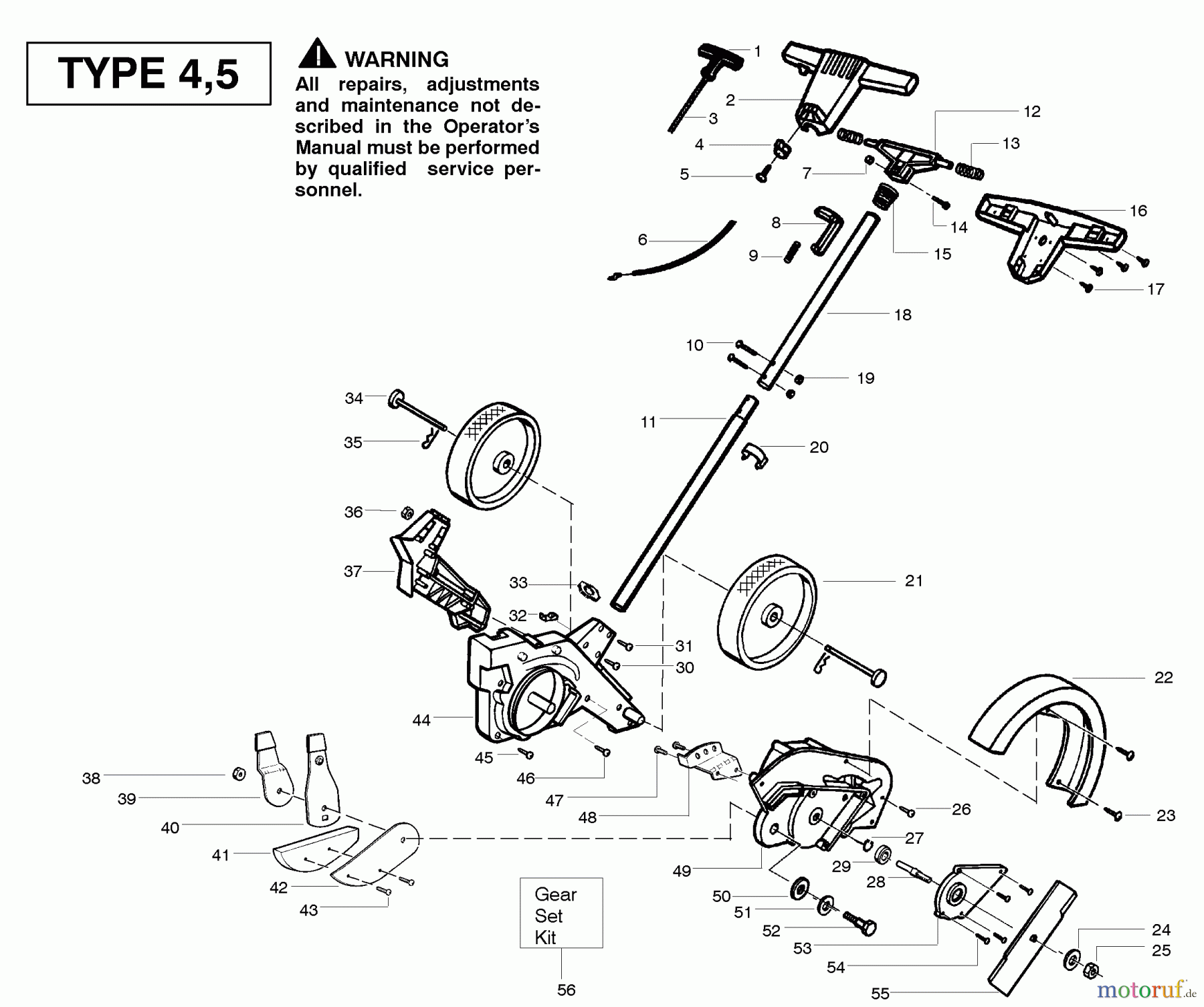 TYPE 4,5

WARNING
All repairs, adjustments and maintenance not described in the Operator's Manual must be performed by qualified service personnel.

1
2
3
4
5
6
7
8
9
10
11
12
13
14
15
16
17
18
19
20
21
22
23
24
25
26
27
28
29
30
31
32
33
34
35
36
37
38
39
40
41
42
43
44
45
46
47
48
49
50
51
52
53
54
55

Gear Set Kit
56

motoruf.de