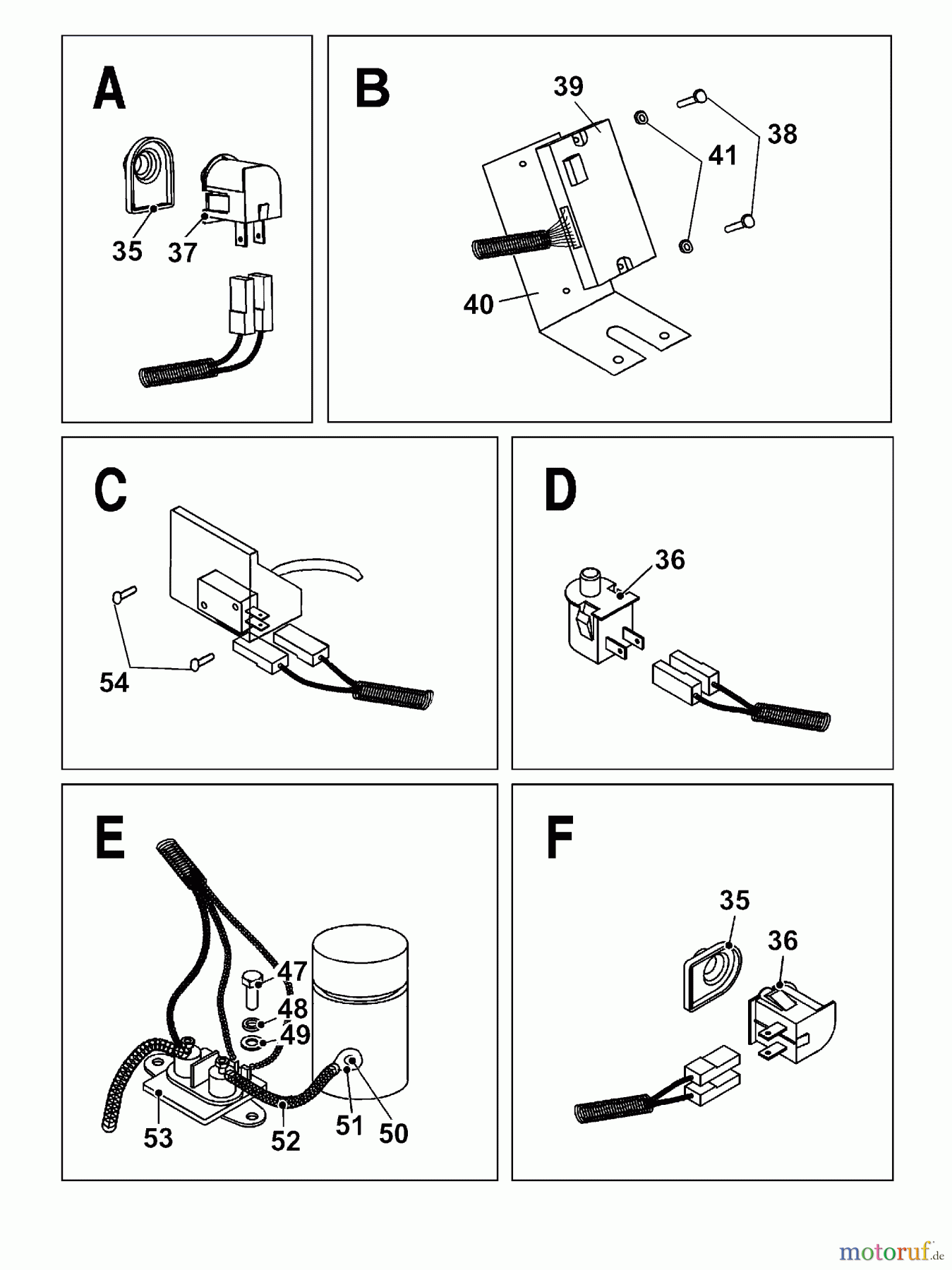 A

35
37

B

39
38
41
40

C

54

D

36

E

47
48
49
53
52
51
50

F

35
36

motoruf.de