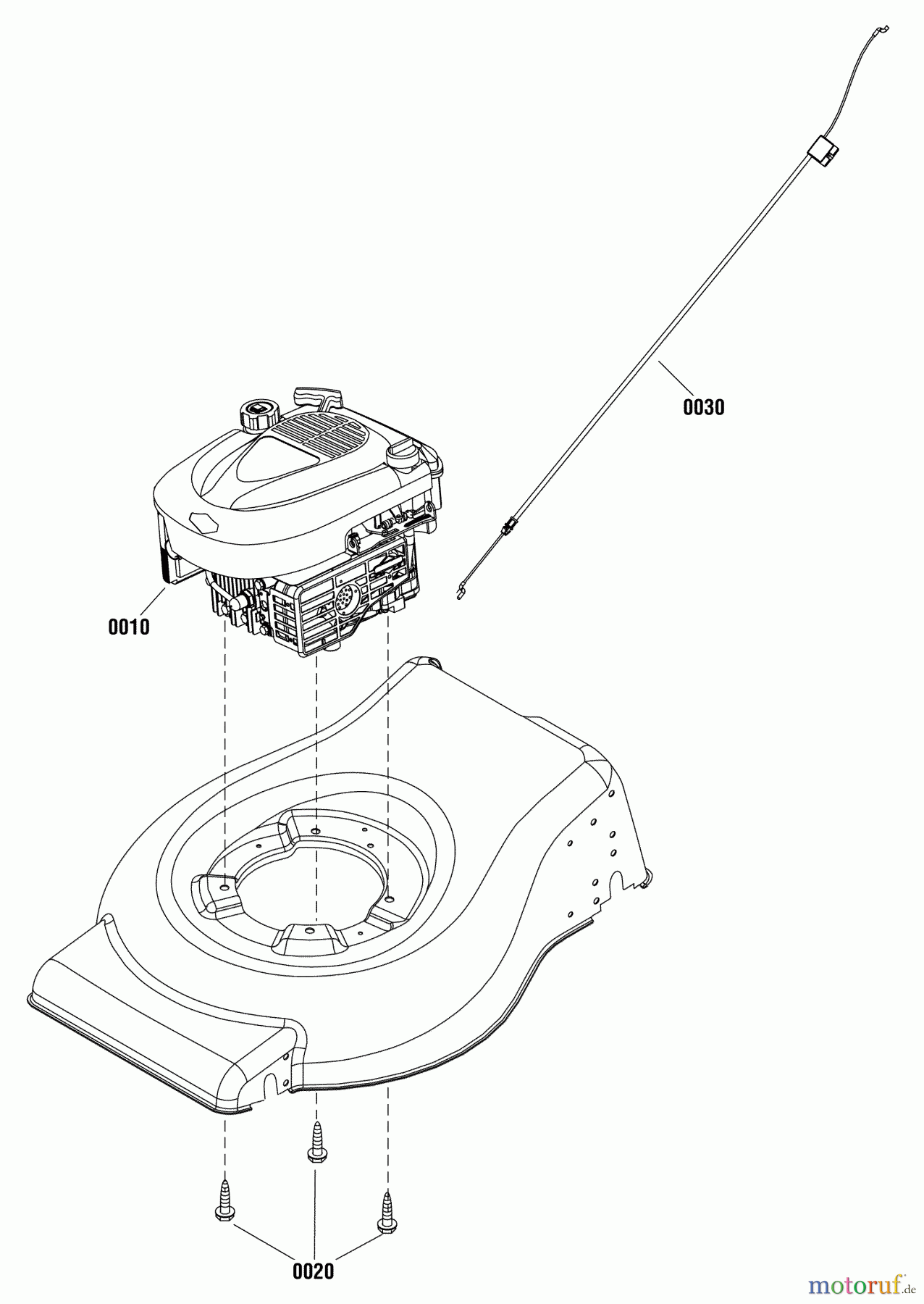 0030

0010

0020

motoruf.de