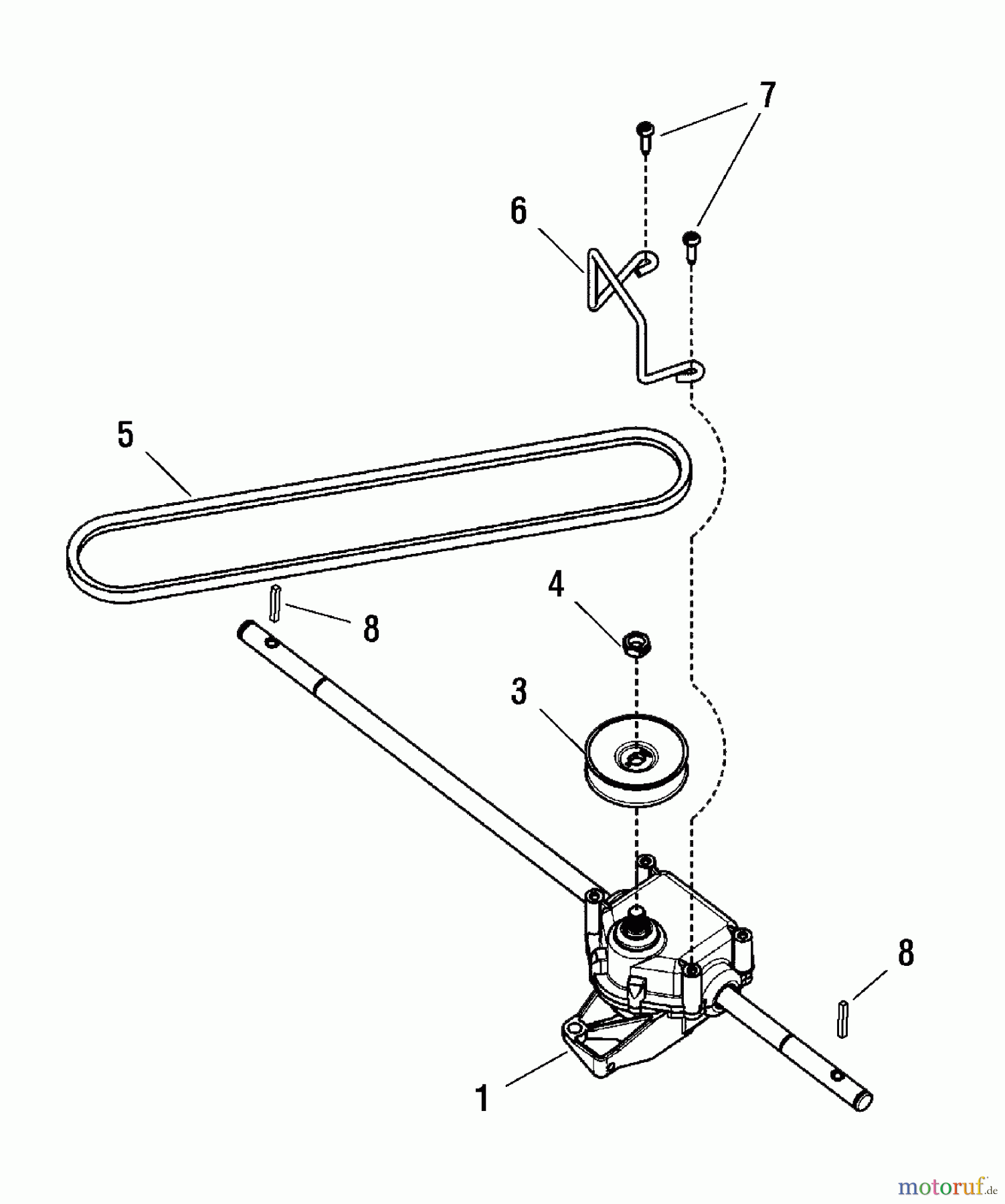 7
6
5
4
8
3
8
1
motoruf.de