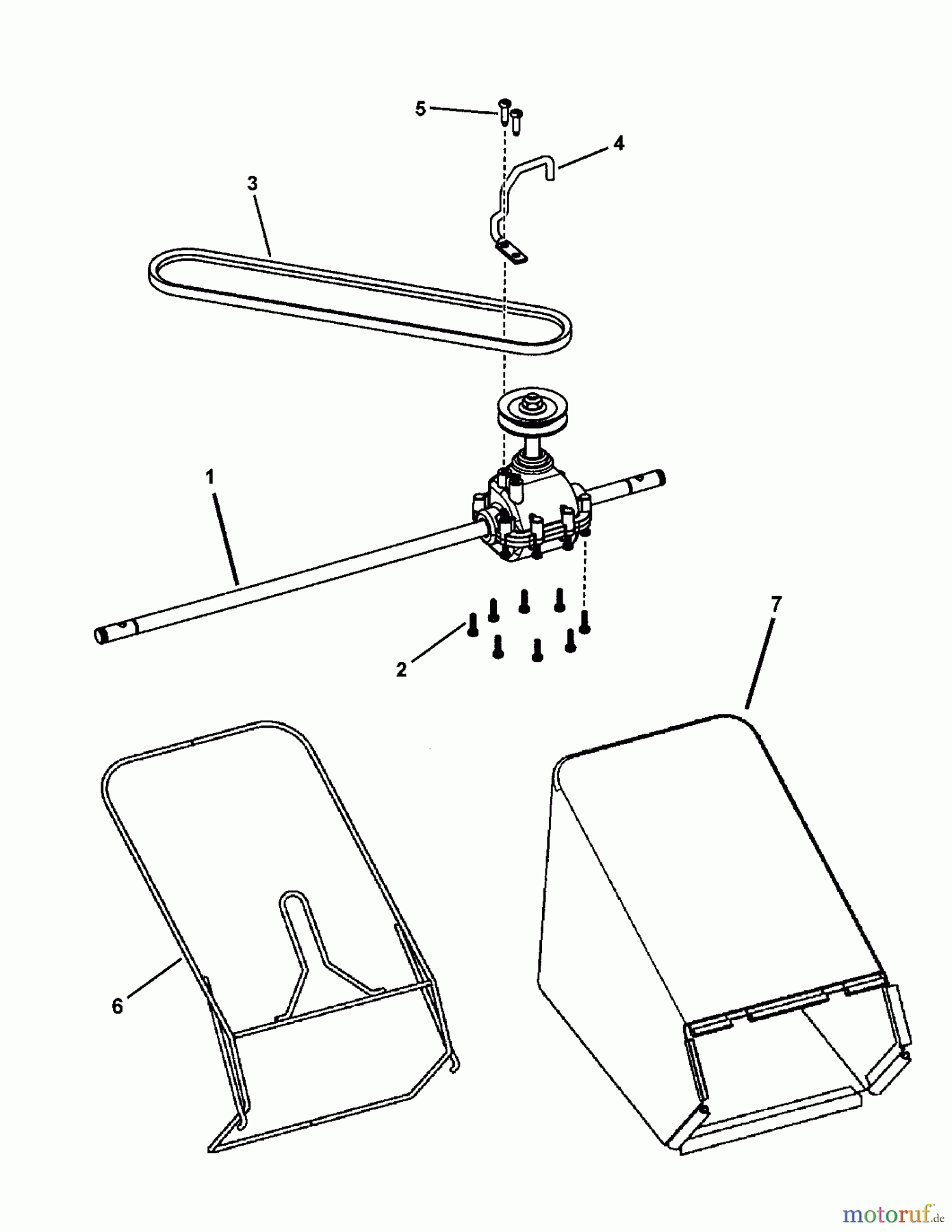 5
4
3
1
2
7
6
motoruf.de