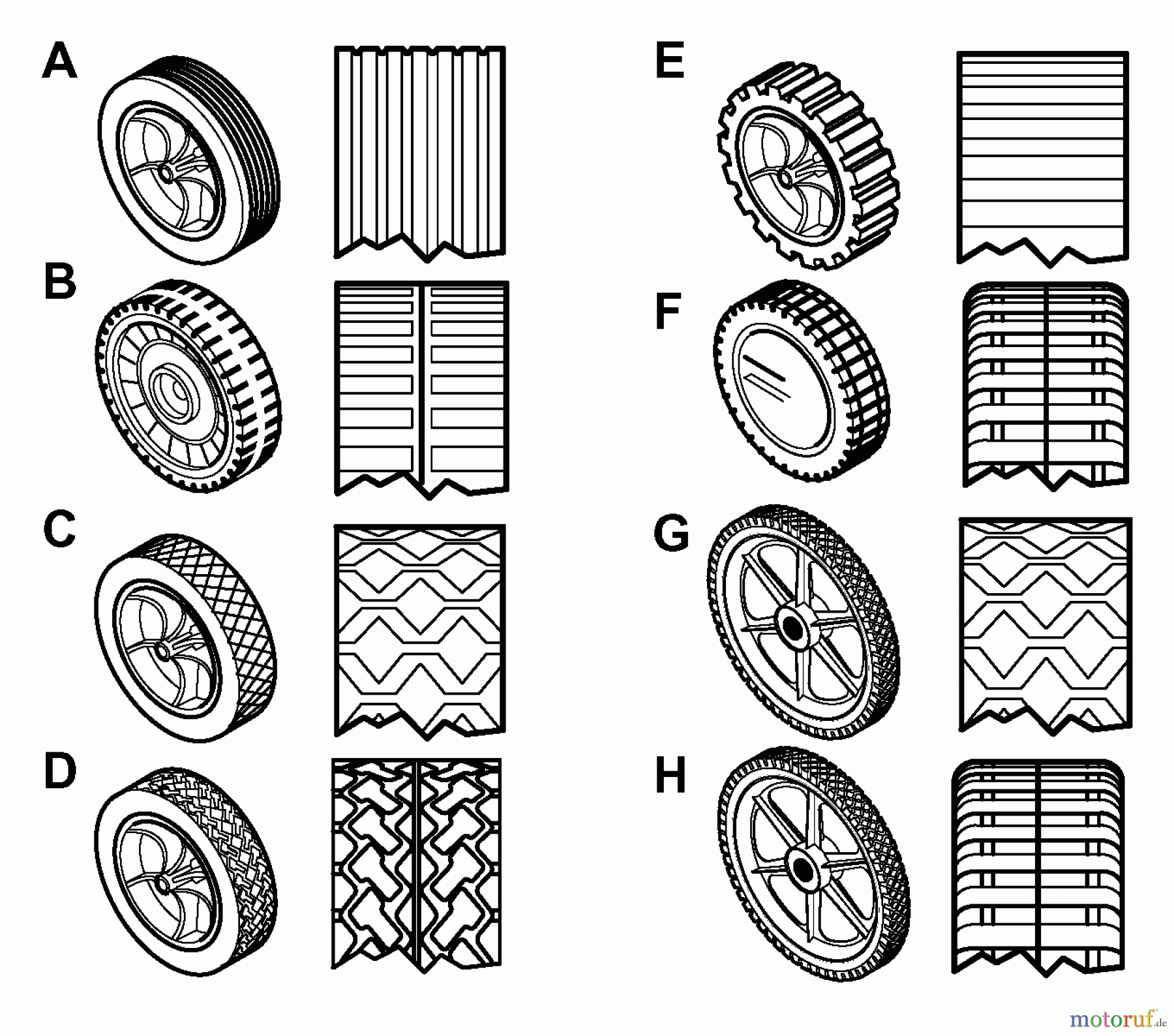 A
B
C
D
E
F
G
H
motoruf.de