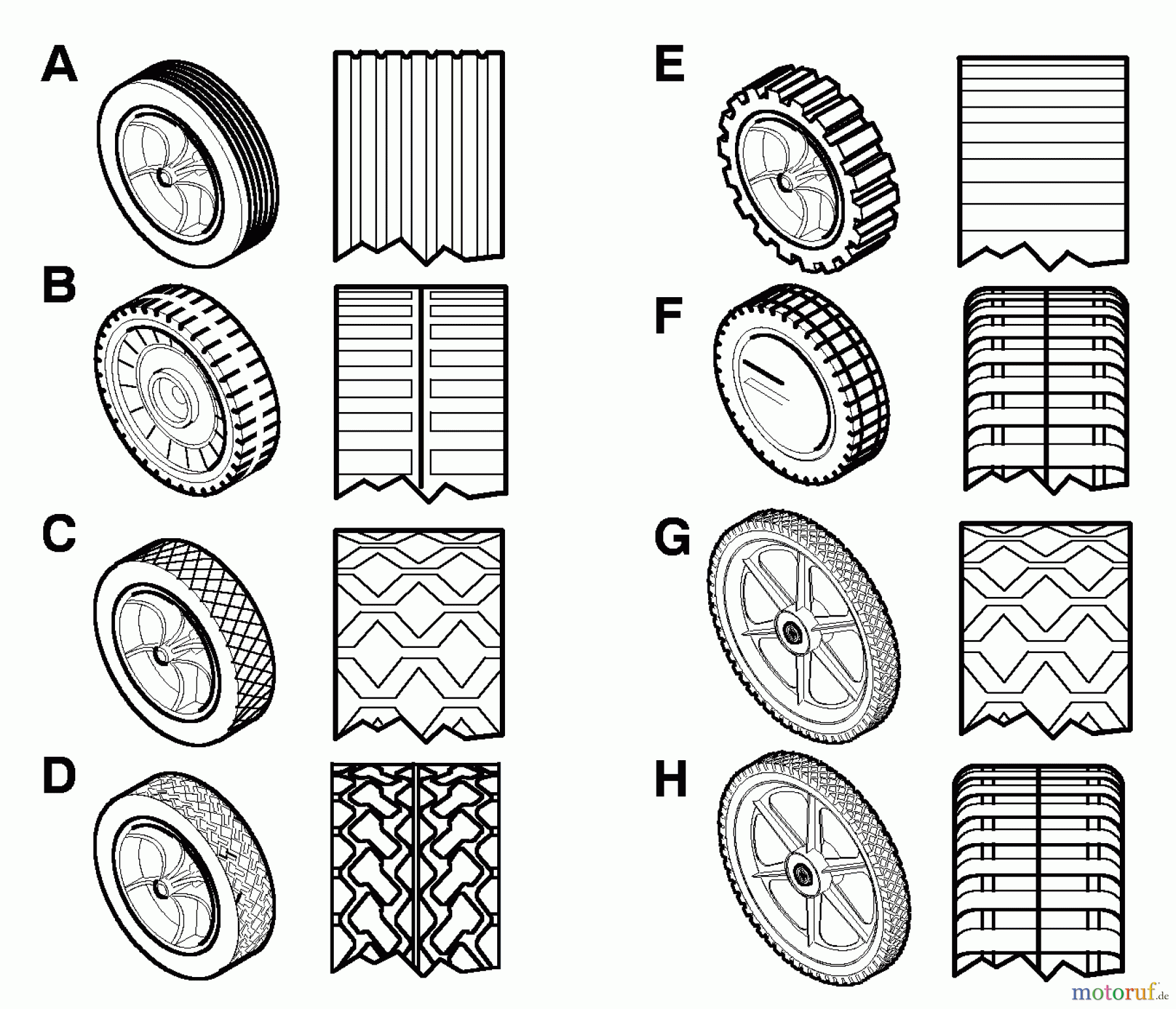 A

B

C

D

E

F

G

H

motoruf.de