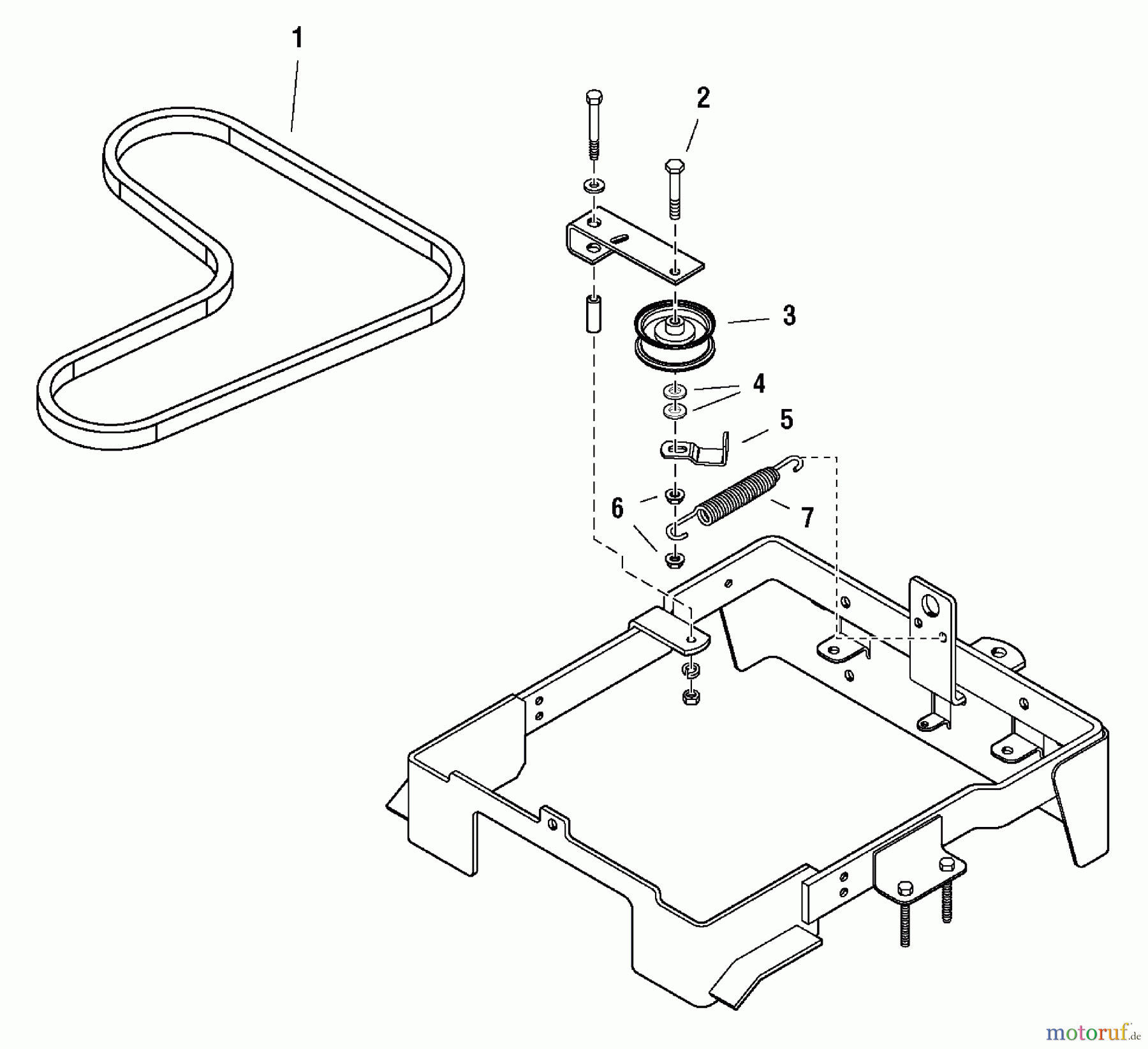 1
2
3
4
5
6
7
motoruf.de