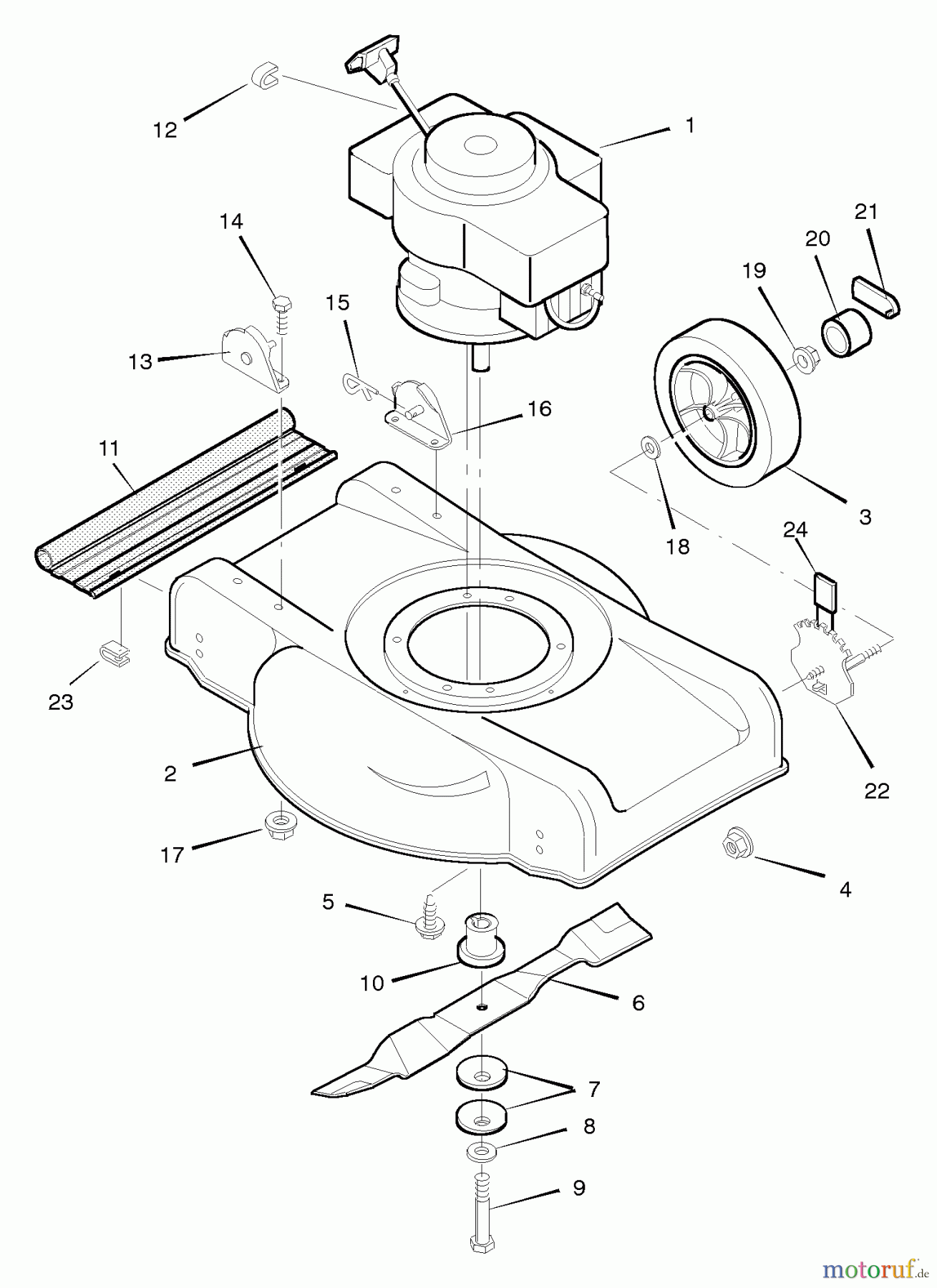 12
1
14
21
20
19
15
13
16
11
3
18
24
23
22
2
17
4
5
10
6
7
8
9
motoruf.de