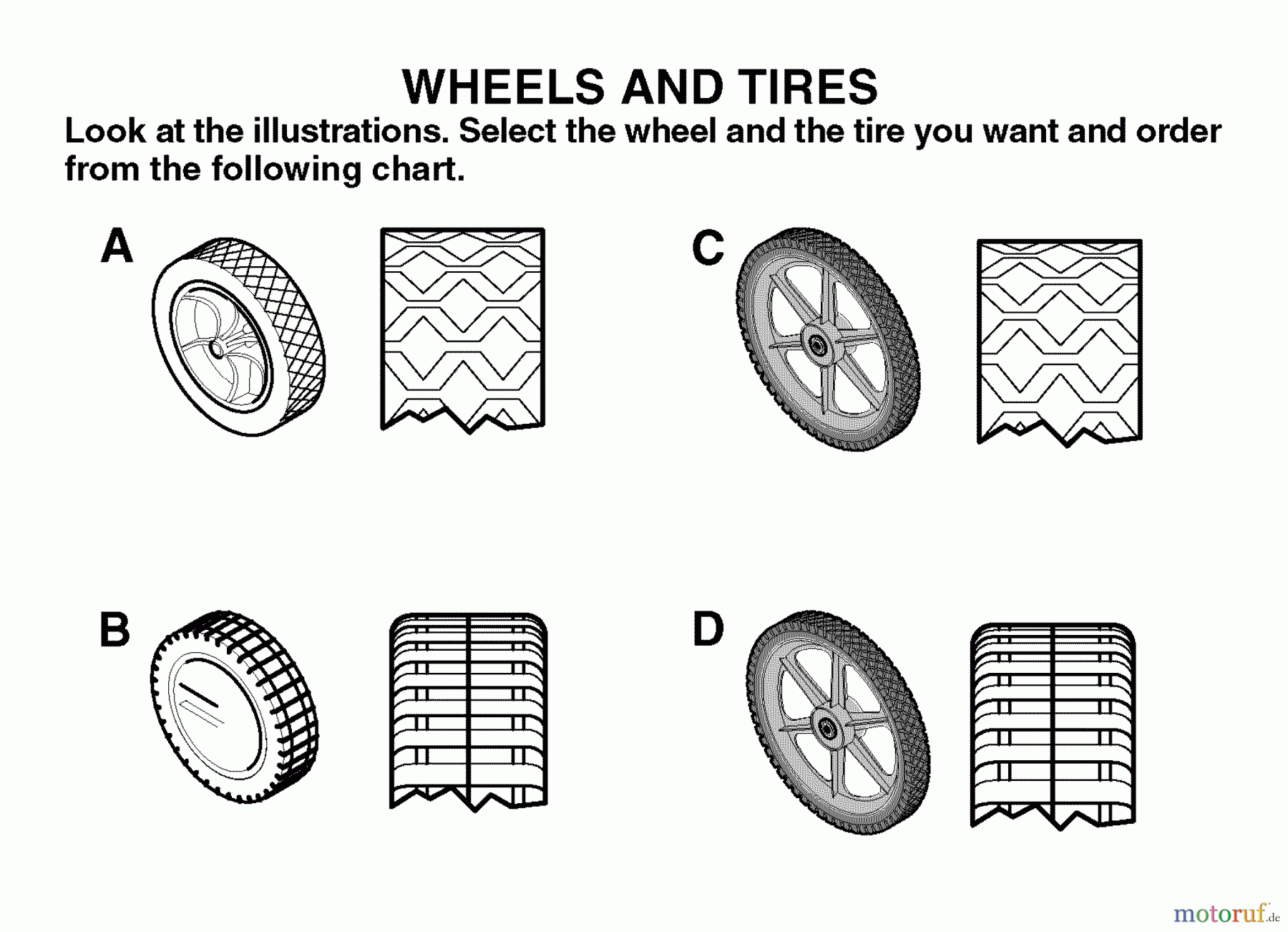 WHEELS AND TIRES

Look at the illustrations. Select the wheel and the tire you want and order from the following chart.

A

C

B

D

motoruf.de