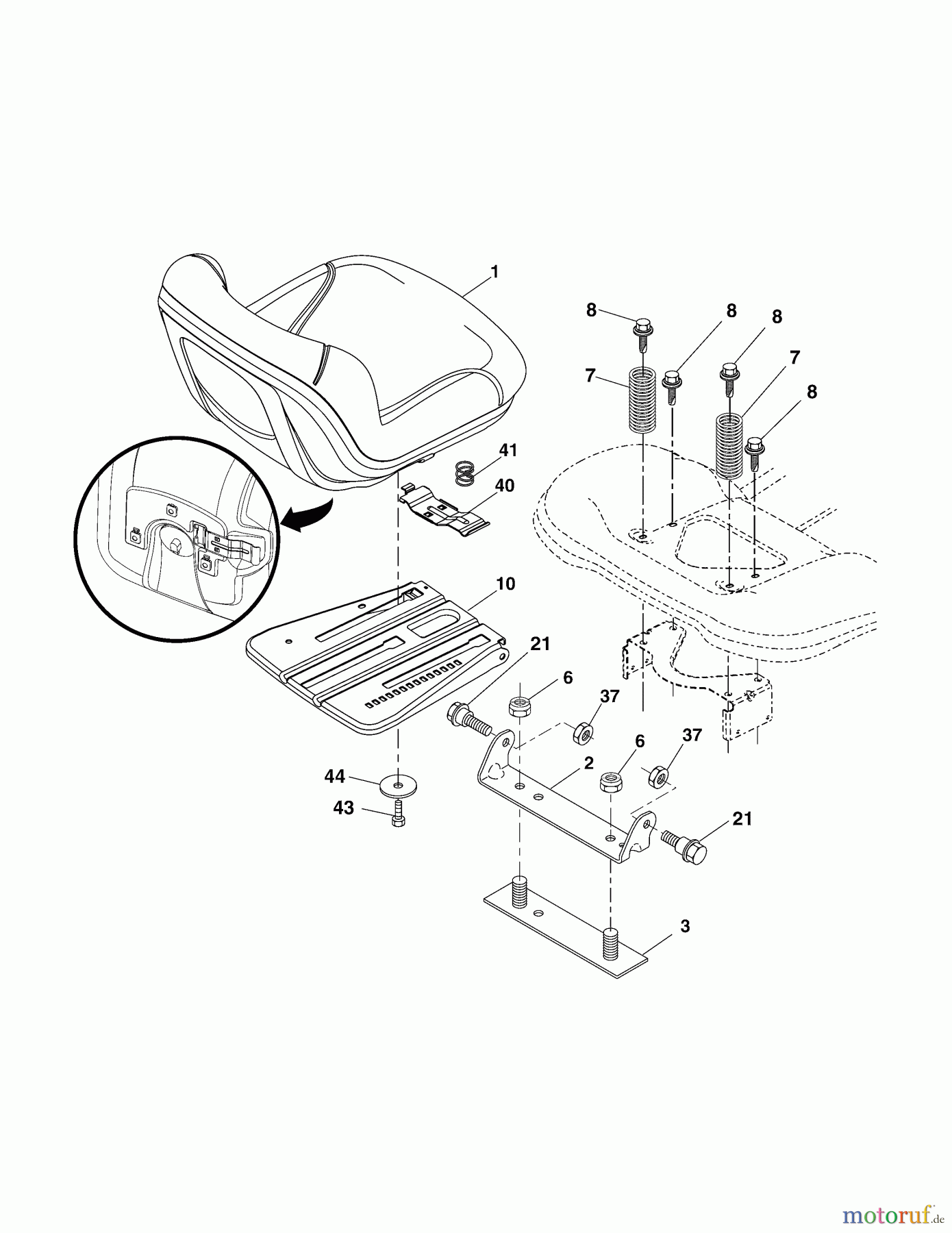 1
8
8
8
7
7
8
41
40
10
21
6
37
6
37
2
44
43
21
3
motoruf.de