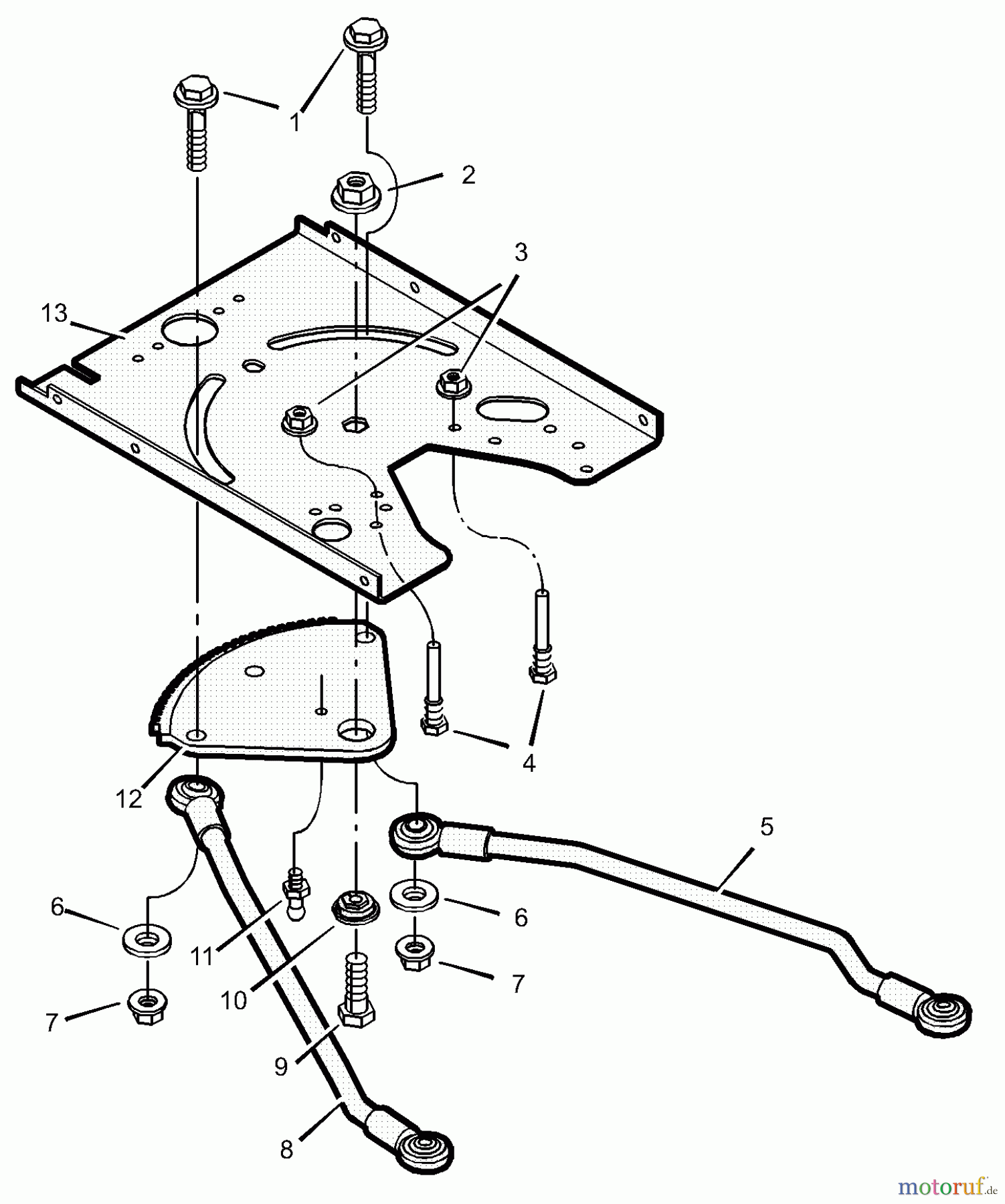 1
2
3
13
4
12
5
6
11
10
6
7
7
9
8
motoruf.de