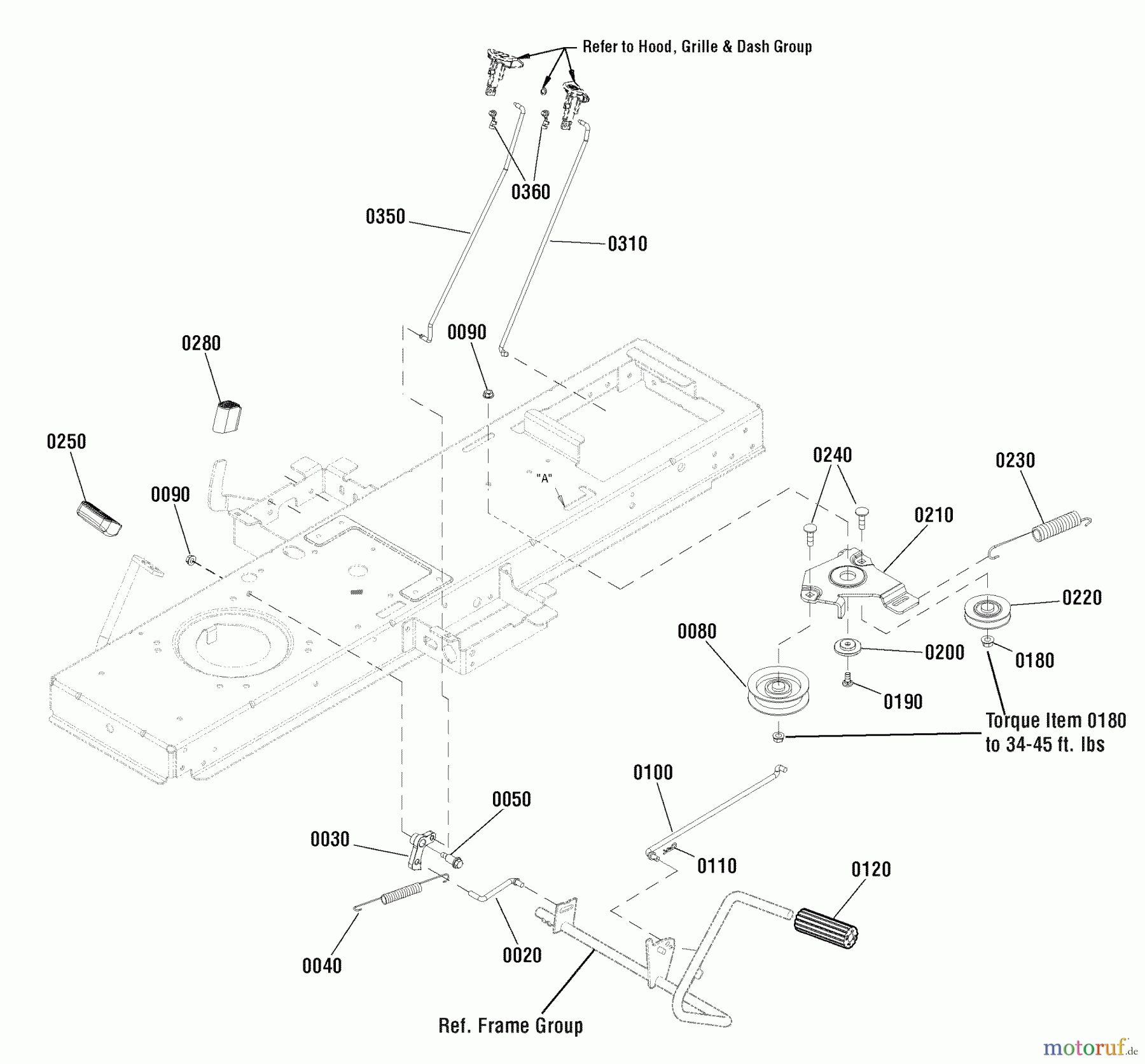 Refer to Hood, Grille & Dash Group

0360

0350

0310

0090

0280

0250

0090

"A"

0240

0230

0210

0220

0080

0200

0180

0190

Torque Item 0180 to 34-45 ft. lbs

0100

0050

0030

0110

0120

0040

0020

Ref. Frame Group

motoruf.de