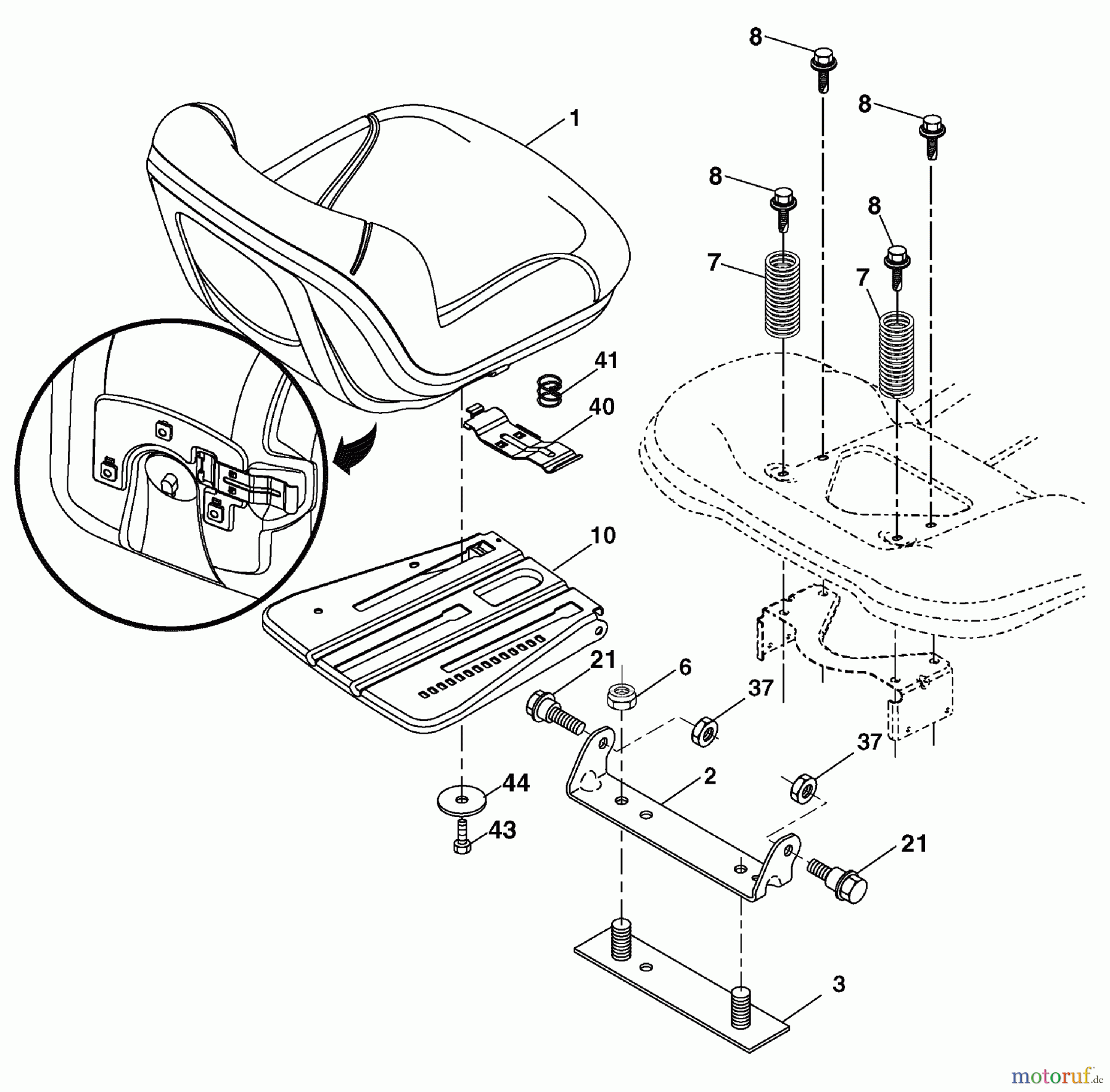 8
8
1
8
8
7
7
41
40
10
21
6
37
37
2
44
43
21
3
motoruf.de