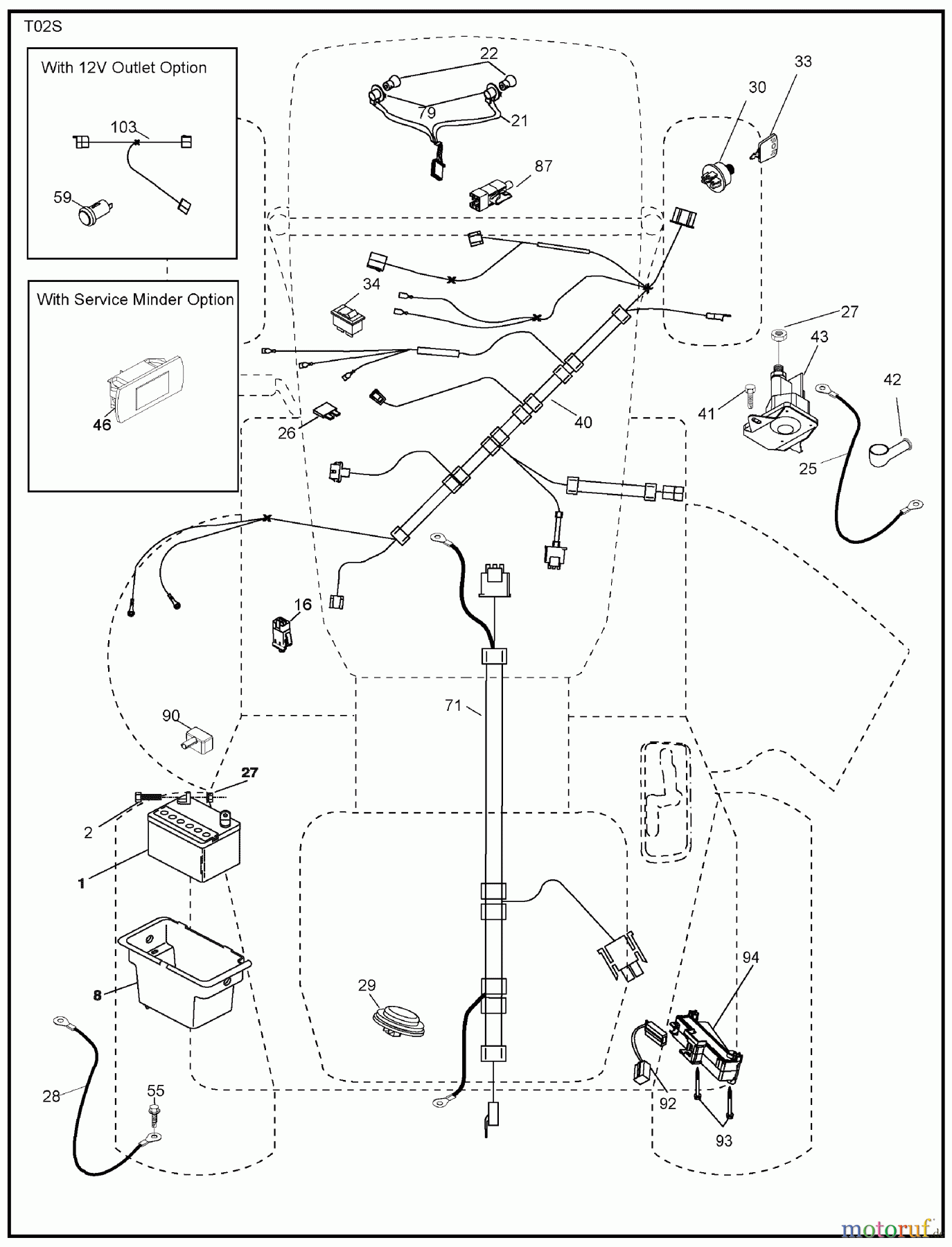 T02S

With 12V Outlet Option

103

59

With Service Minder Option

46

22

79

21

87

33

30

34

27

43

42

41

25

40

26

16

90

27

2

1

8

28

55

71

29

94

92

93

motoruf.de