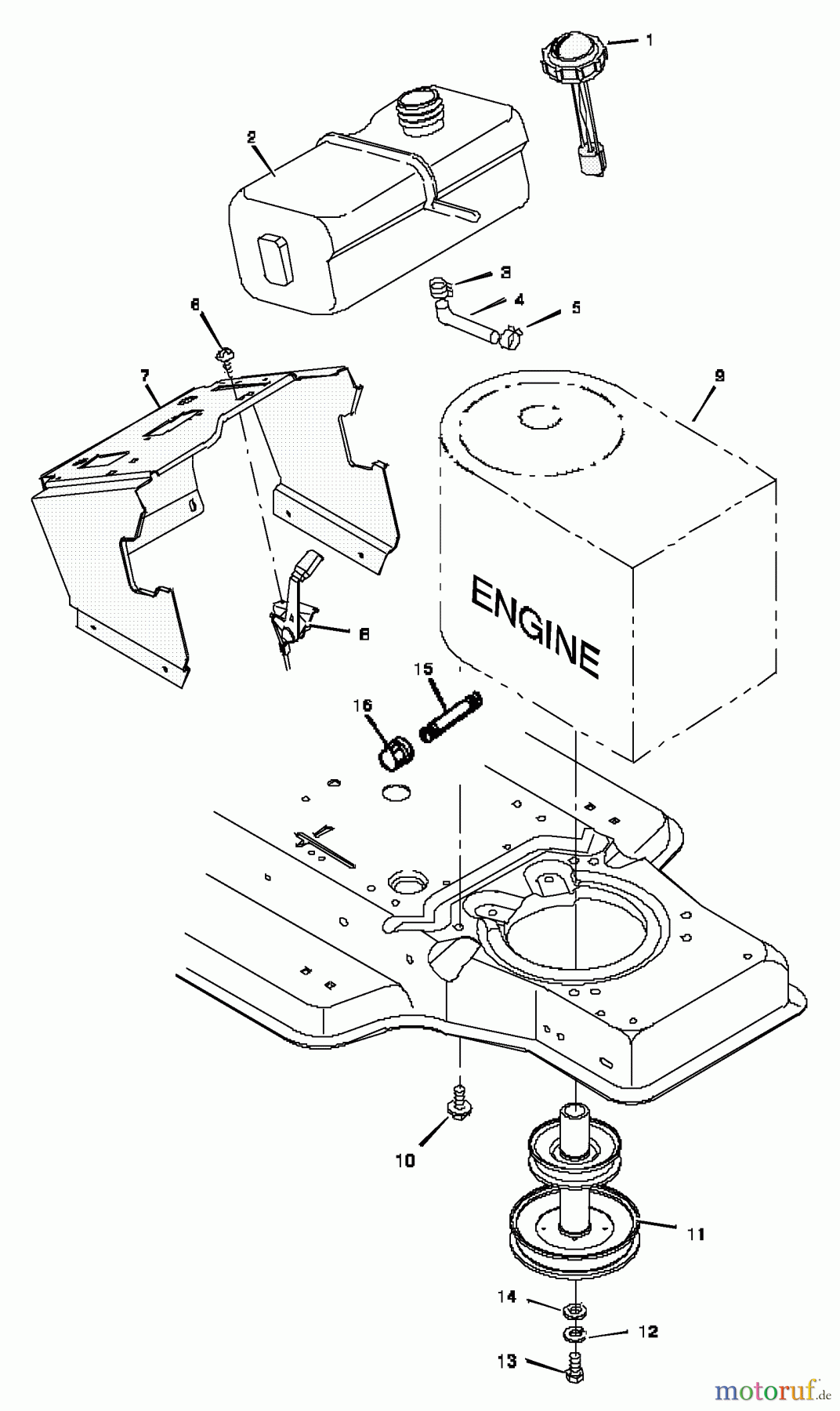 1
2
3
4
5
6
7
9
ENGINE
8
15
16
10
11
14
12
13
motoruf.de