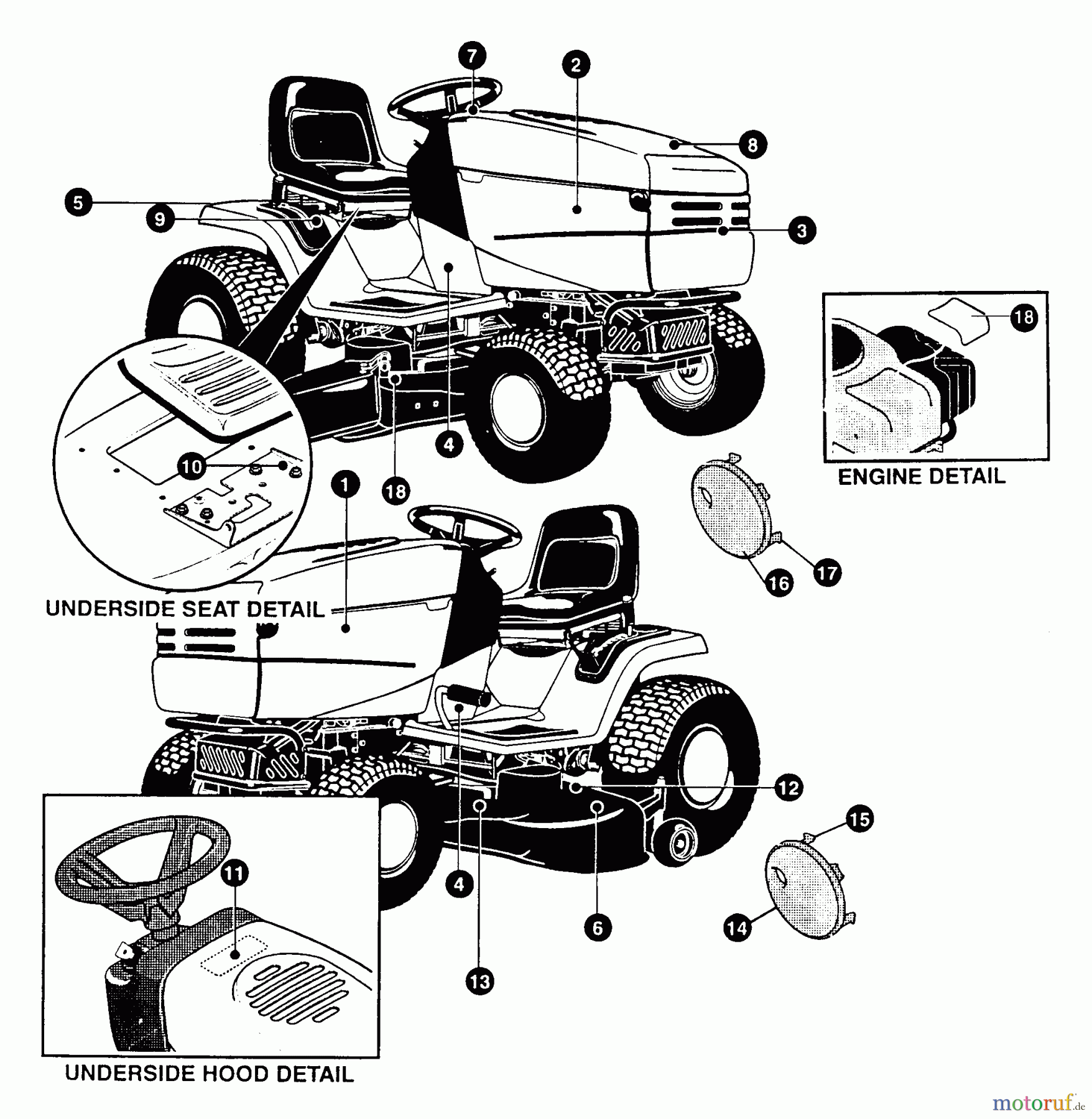 7
2
8
5
9
3
18
ENGINE DETAIL
4
10
1
18
17
16
UNDERSIDE SEAT DETAIL
12
15
11
4
6
14
13
UNDERSIDE HOOD DETAIL
motoruf.de