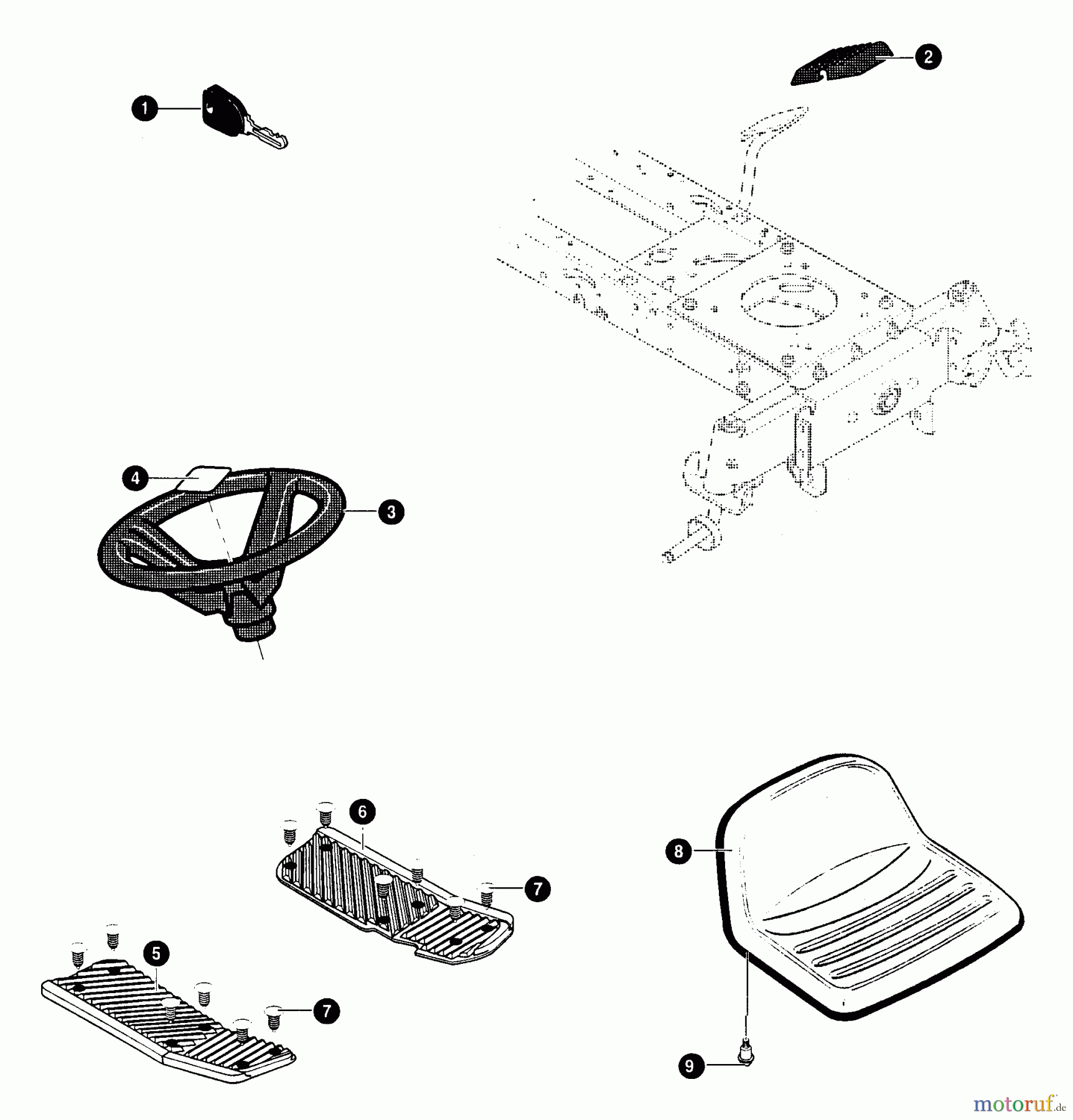 1
2
4
3
6
7
5
7
8
9
motoruf.de