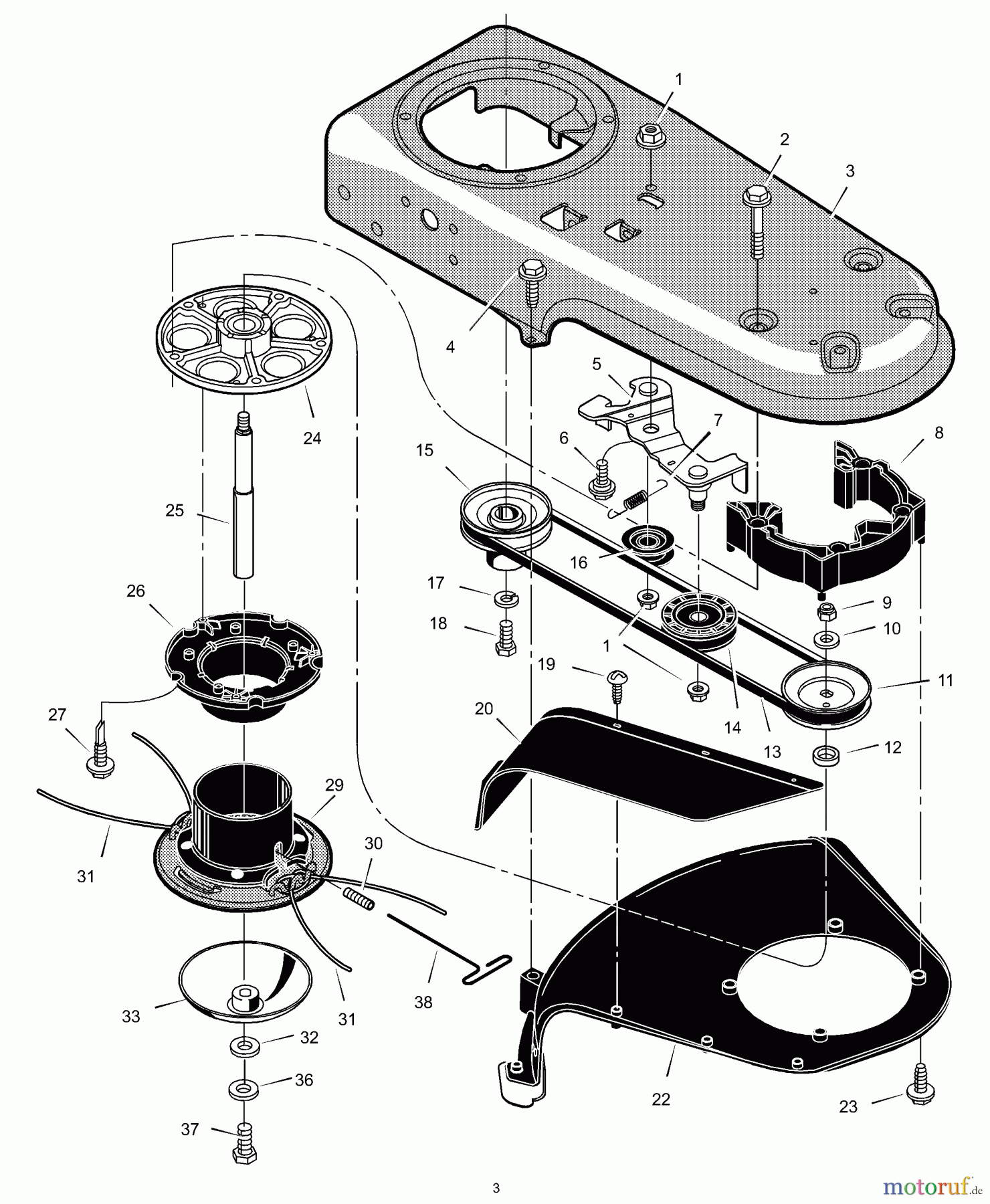 1
2
3
4
5
6
7
8
15
16
17
18
9
10
11
1
19
14
13
12
20
24
25
26
27
29
30
31
31
38
33
32
36
37
22
23
3
motoruf.de