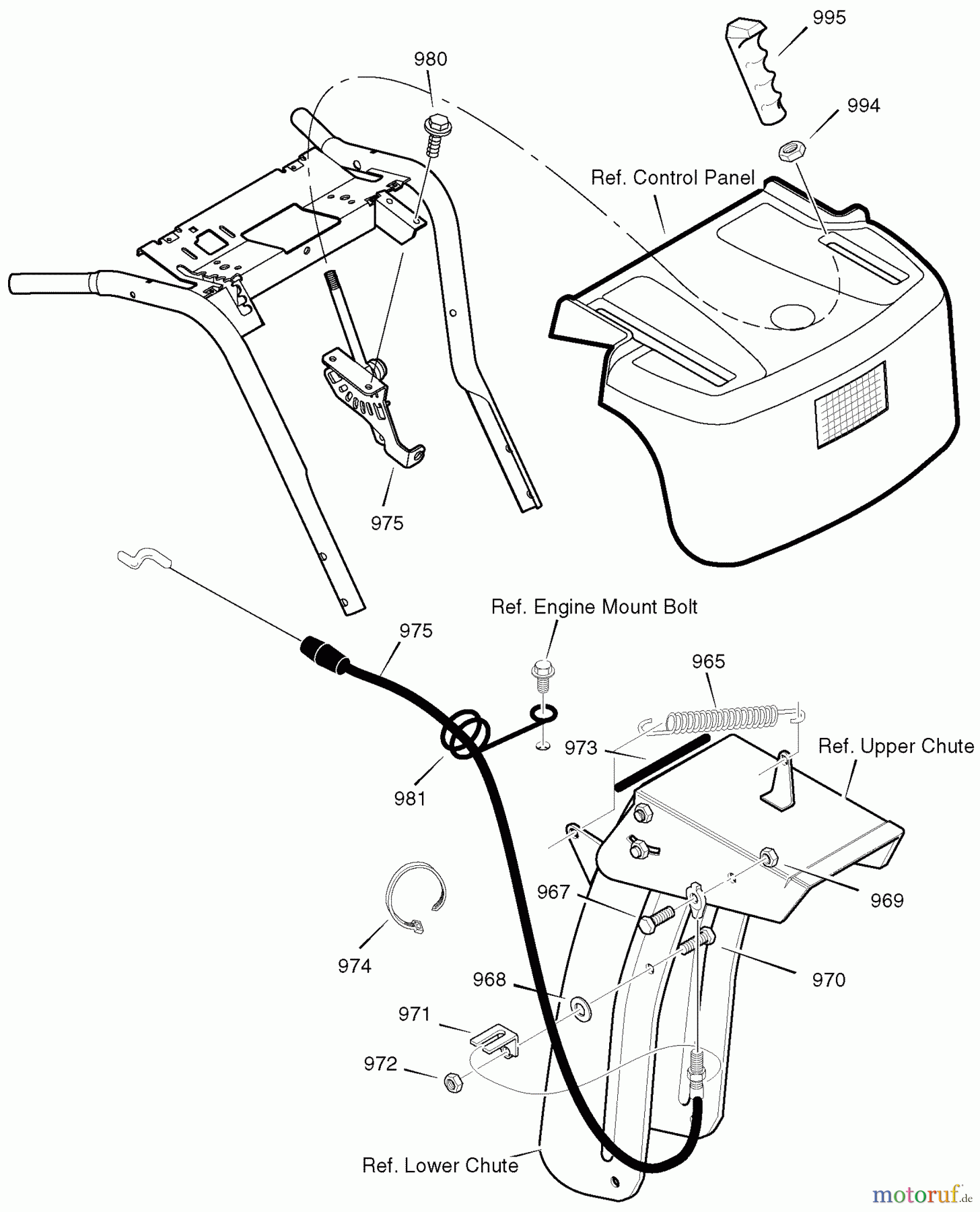 995

980

994

Ref. Control Panel

975

Ref. Engine Mount Bolt

975

965

973

Ref. Upper Chute

981

967

969

974

968

970

971

972

Ref. Lower Chute

motoruf.de