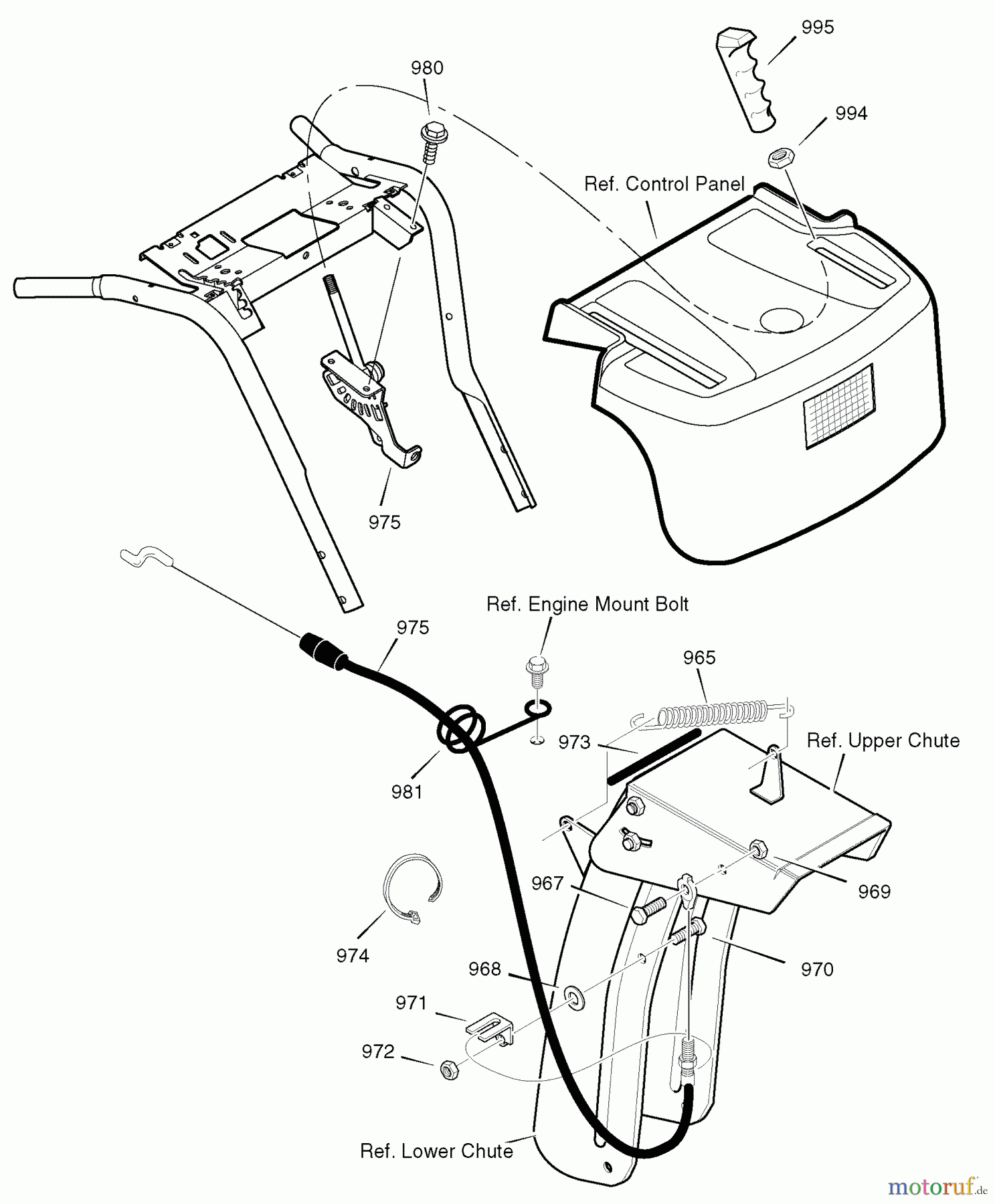 995

980

994

Ref. Control Panel

975

Ref. Engine Mount Bolt

975

965

973

Ref. Upper Chute

981

967

969

974

968

970

971

972

Ref. Lower Chute

motoruf.de