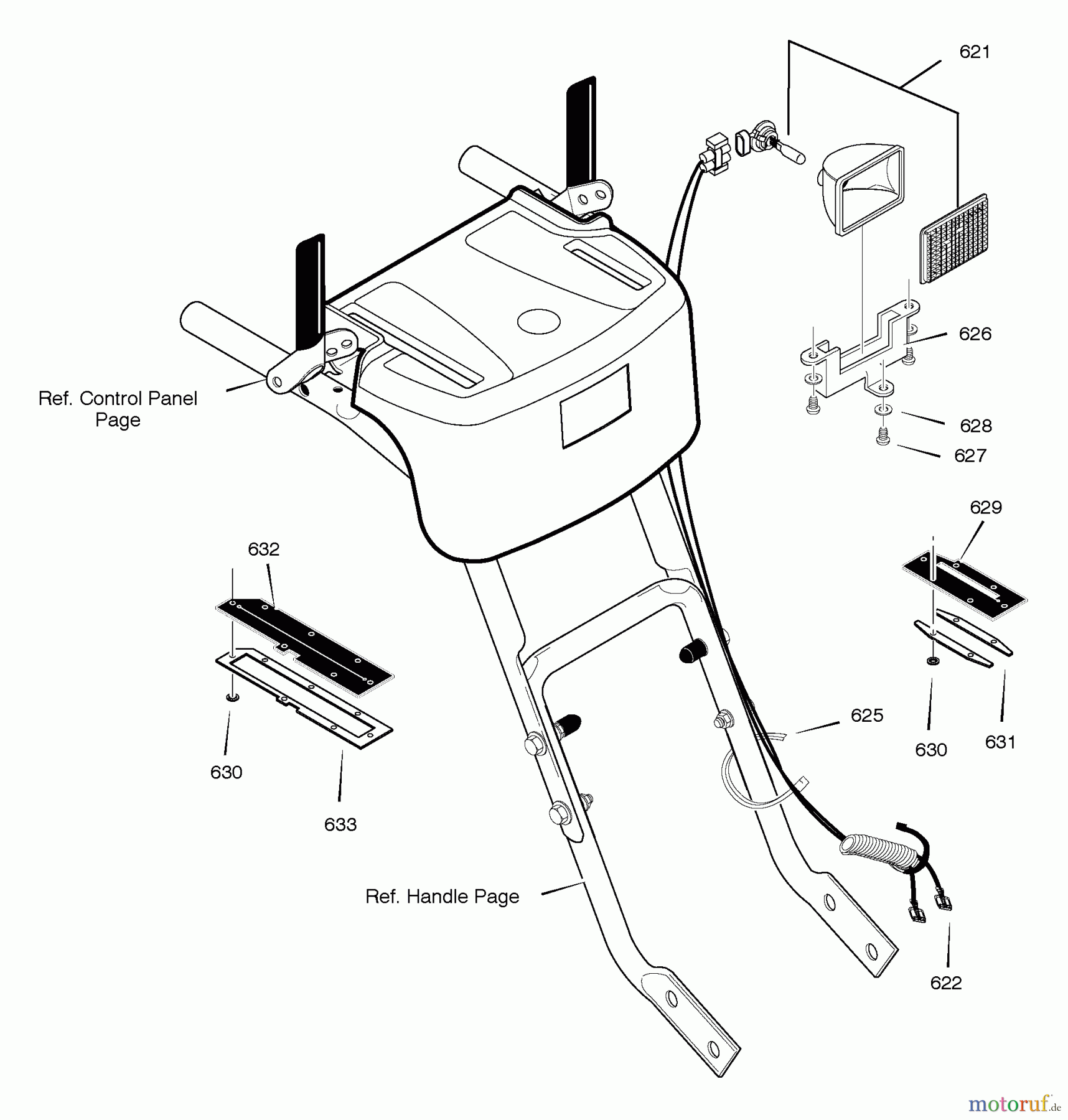 621

626

Ref. Control Panel Page

628

627

629

632

625

630

631

630

633

Ref. Handle Page

622

motoruf.de