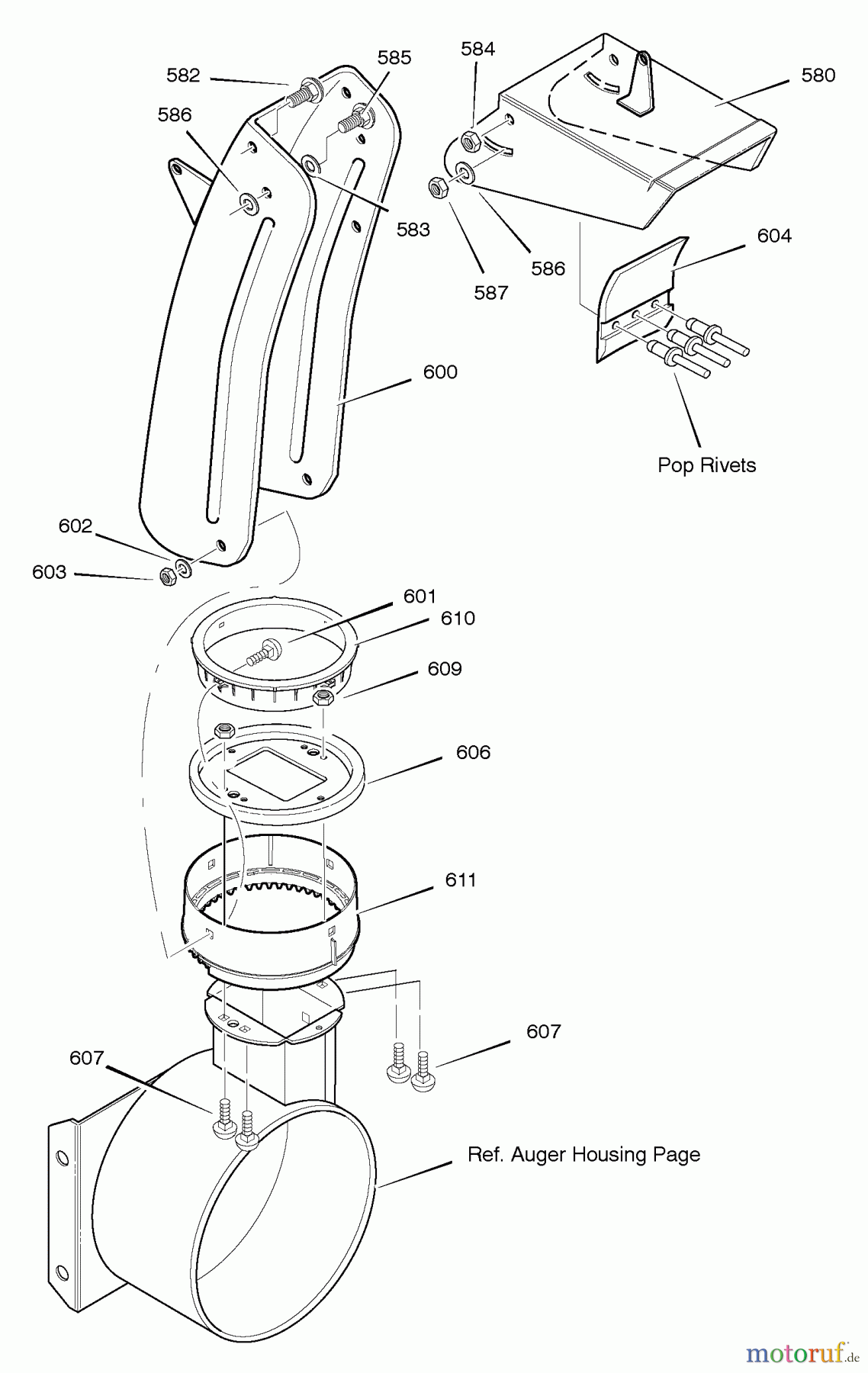 582
585
584
580
586
583
586
587
604
600
Pop Rivets
602
603
601
610
609
606
611
607
607
Ref. Auger Housing Page
motoruf.de