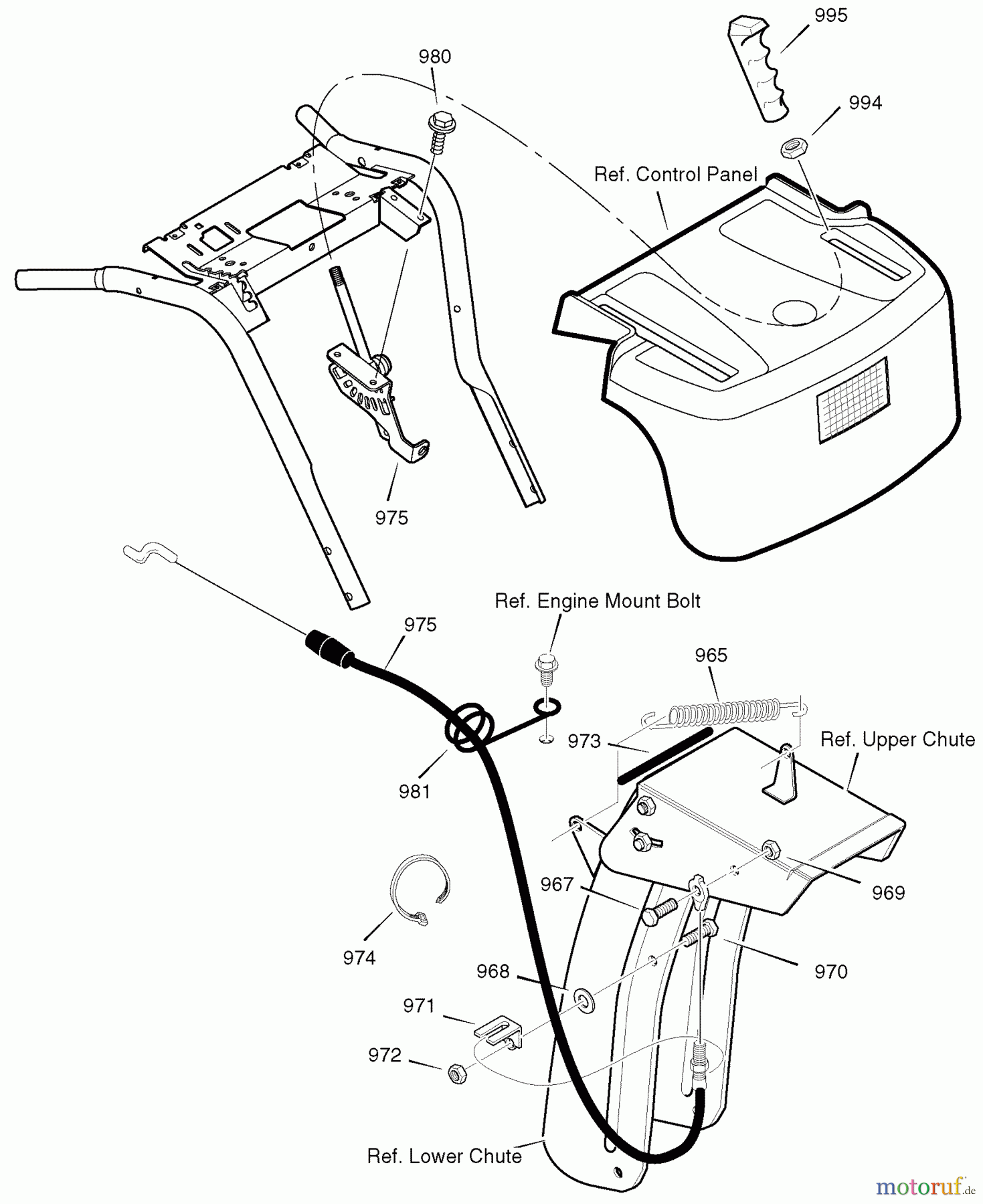 995

980

994

Ref. Control Panel

975

Ref. Engine Mount Bolt

975

965

973

Ref. Upper Chute

981

967

969

974

968

970

971

972

Ref. Lower Chute

motoruf.de