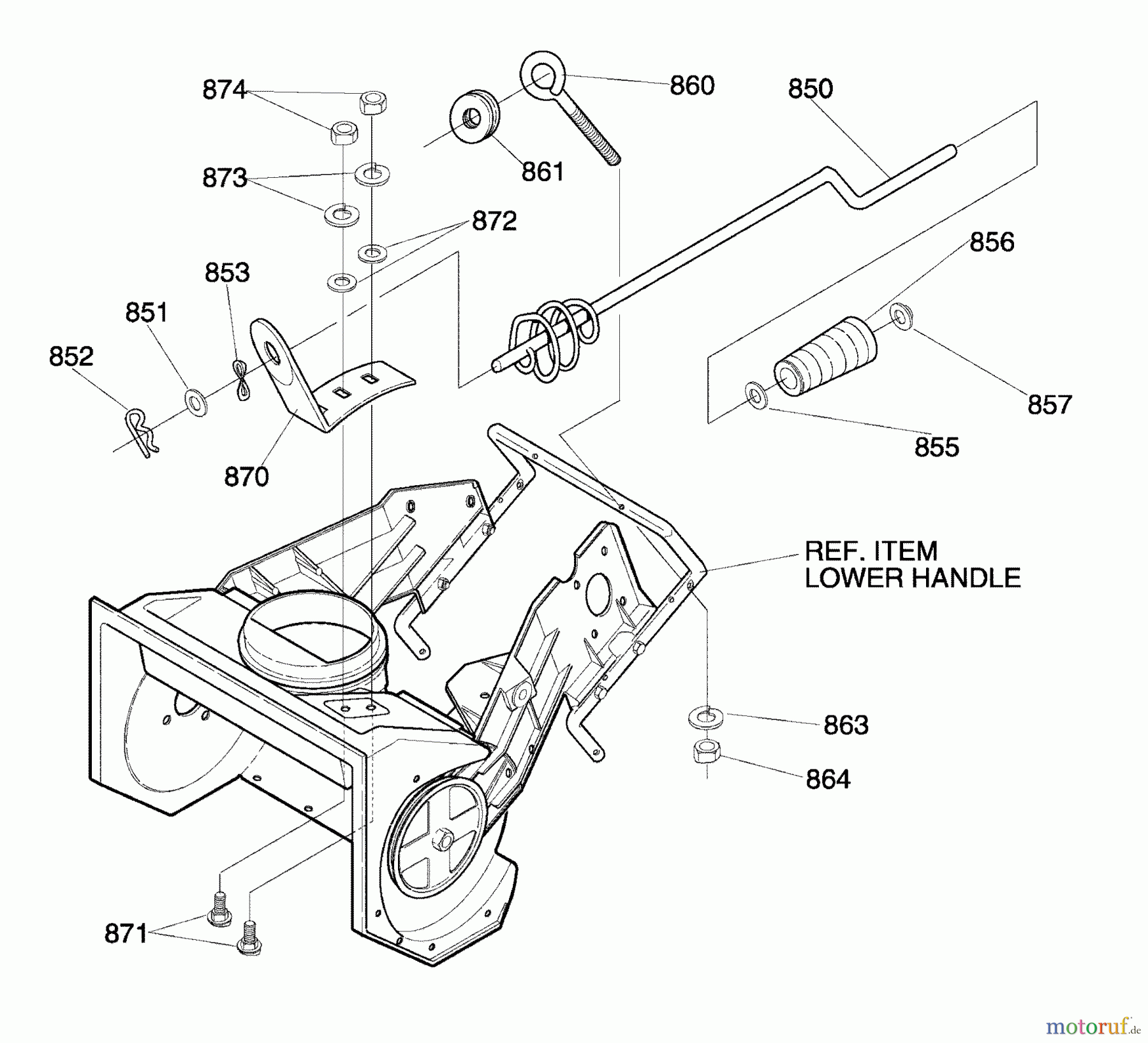 874

860

850

861

873

872

856

853

851

852

857

855

870

REF. ITEM
LOWER HANDLE

863

864

871

motoruf.de